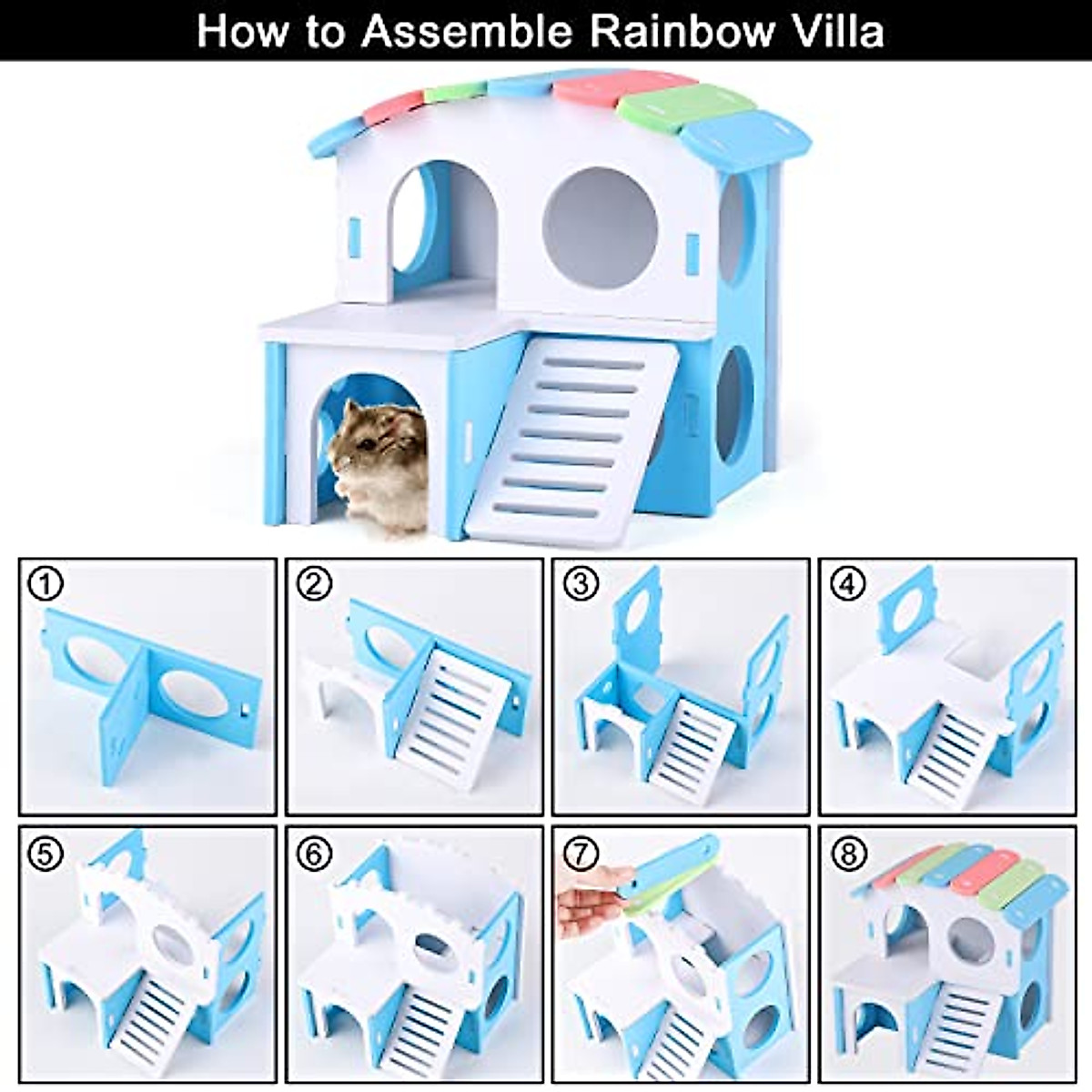 How to Assemble Rainbow Villa

①

②

③

④

⑤

⑥

⑦

⑧