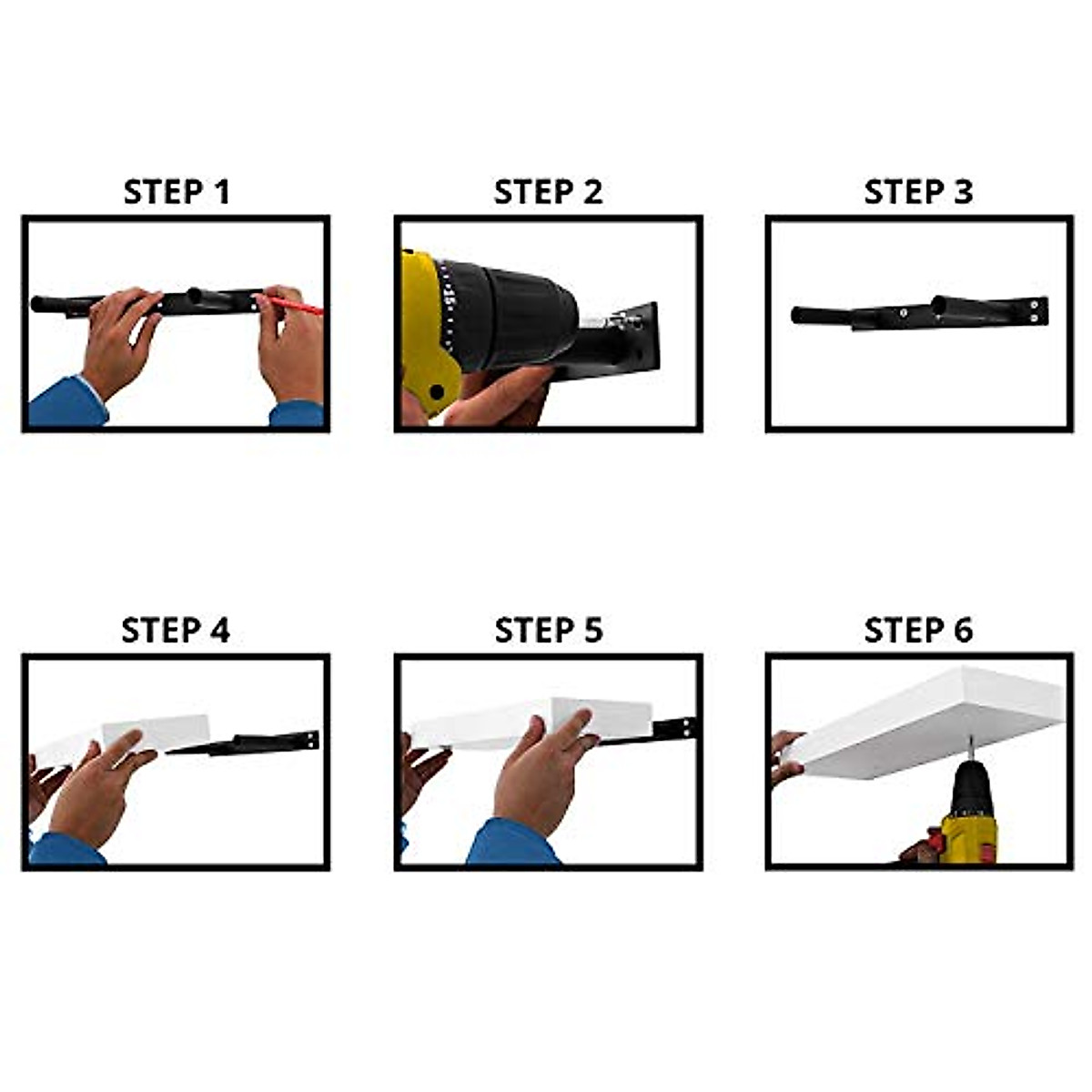 STEP 1

STEP 2

STEP 3

STEP 4

STEP 5

STEP 6