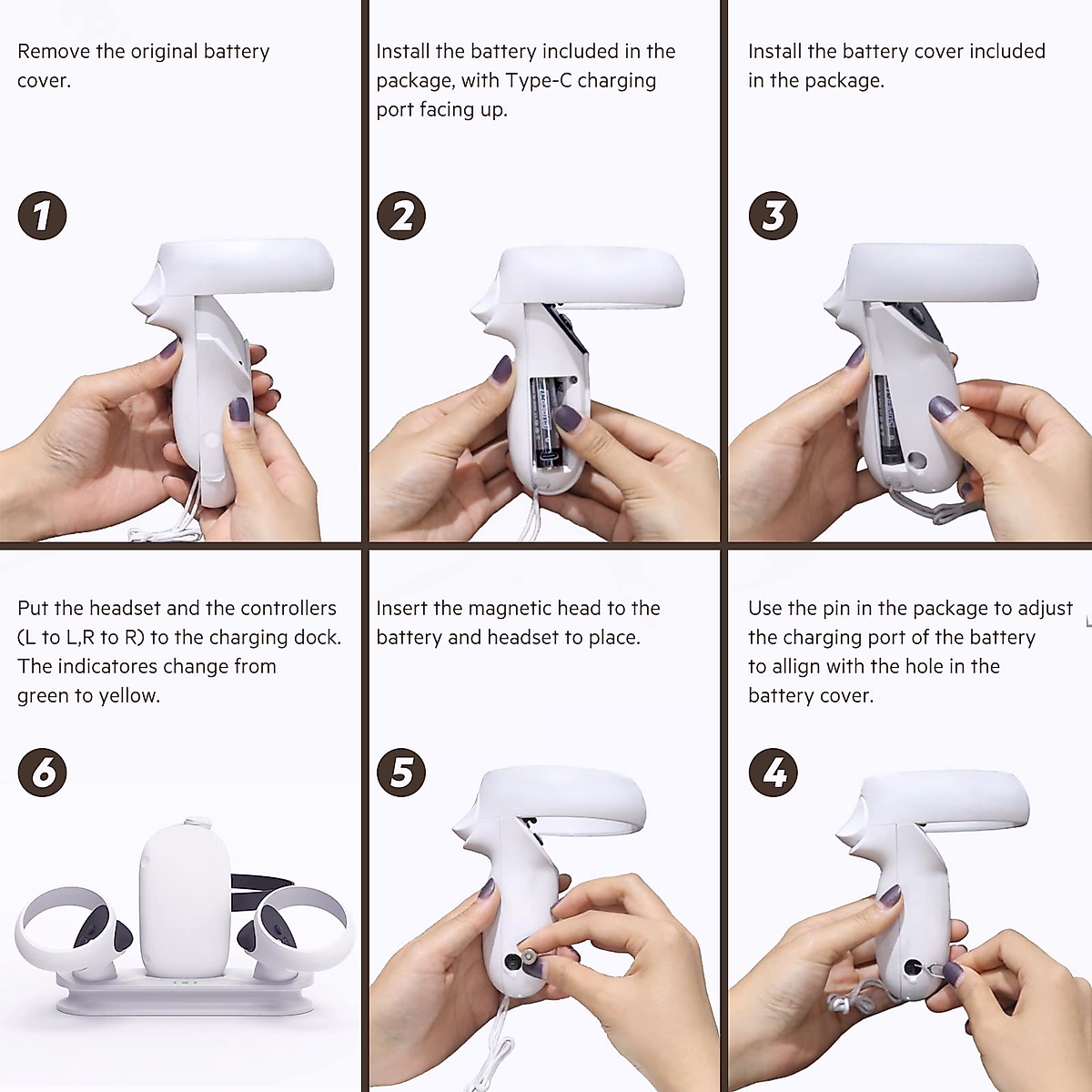 Remove the original battery cover.

1

Install the battery included in the package, with Type-C charging port facing up.

2

Install the battery cover included in the package.

3

Put the headset and the controllers (L to L,R to R) to the charging dock. The indicatores change from green to yellow.

6

Insert the magnetic head to the battery and headset to place.

5

Use the pin in the package to adjust the charging port of the battery to allign with the hole in the battery cover.

4