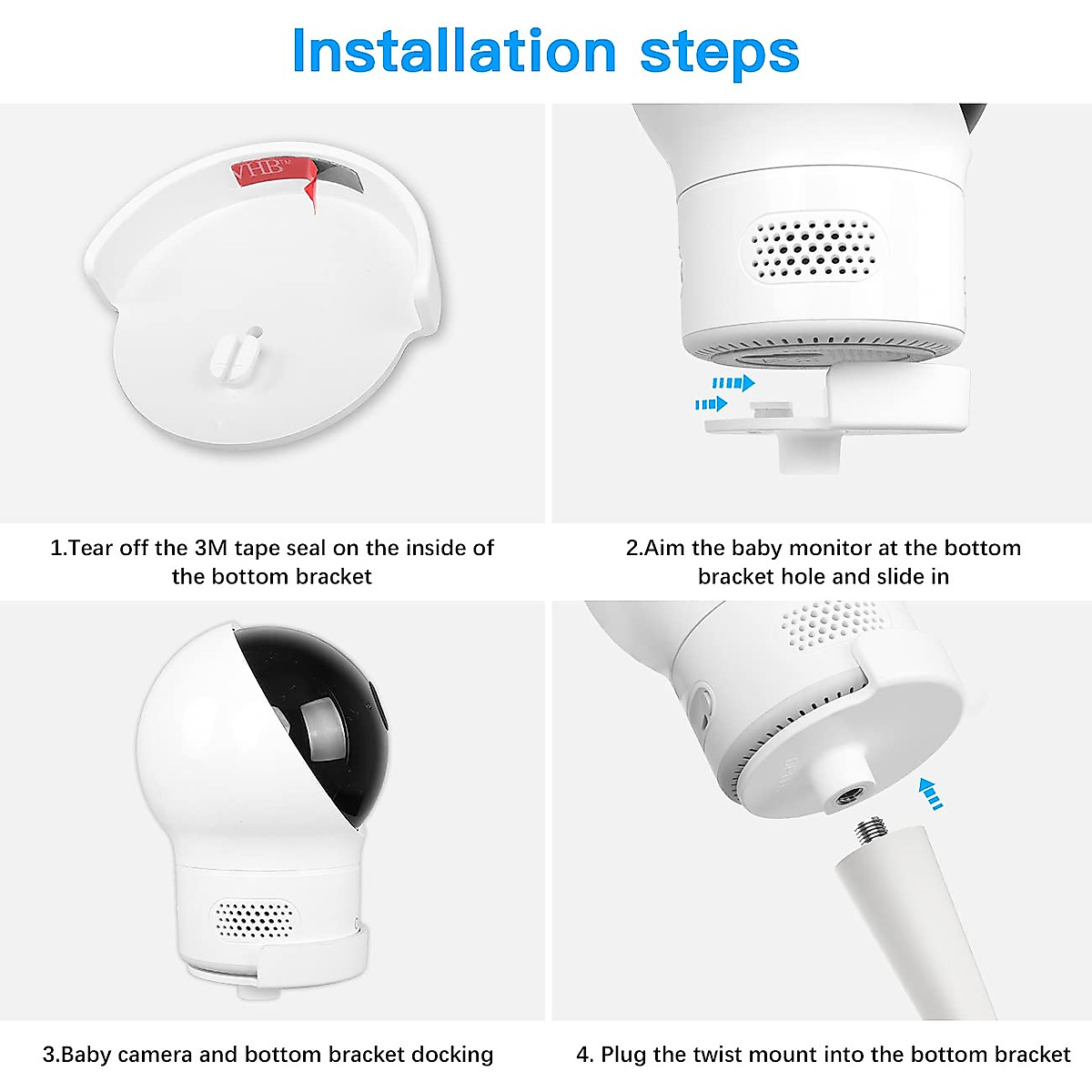 Installation steps

VHB

1.Tear off the 3M tape seal on the inside of the bottom bracket

2.Aim the baby monitor at the bottom bracket hole and slide in

3.Baby camera and bottom bracket docking

4. Plug the twist mount into the bottom bracket