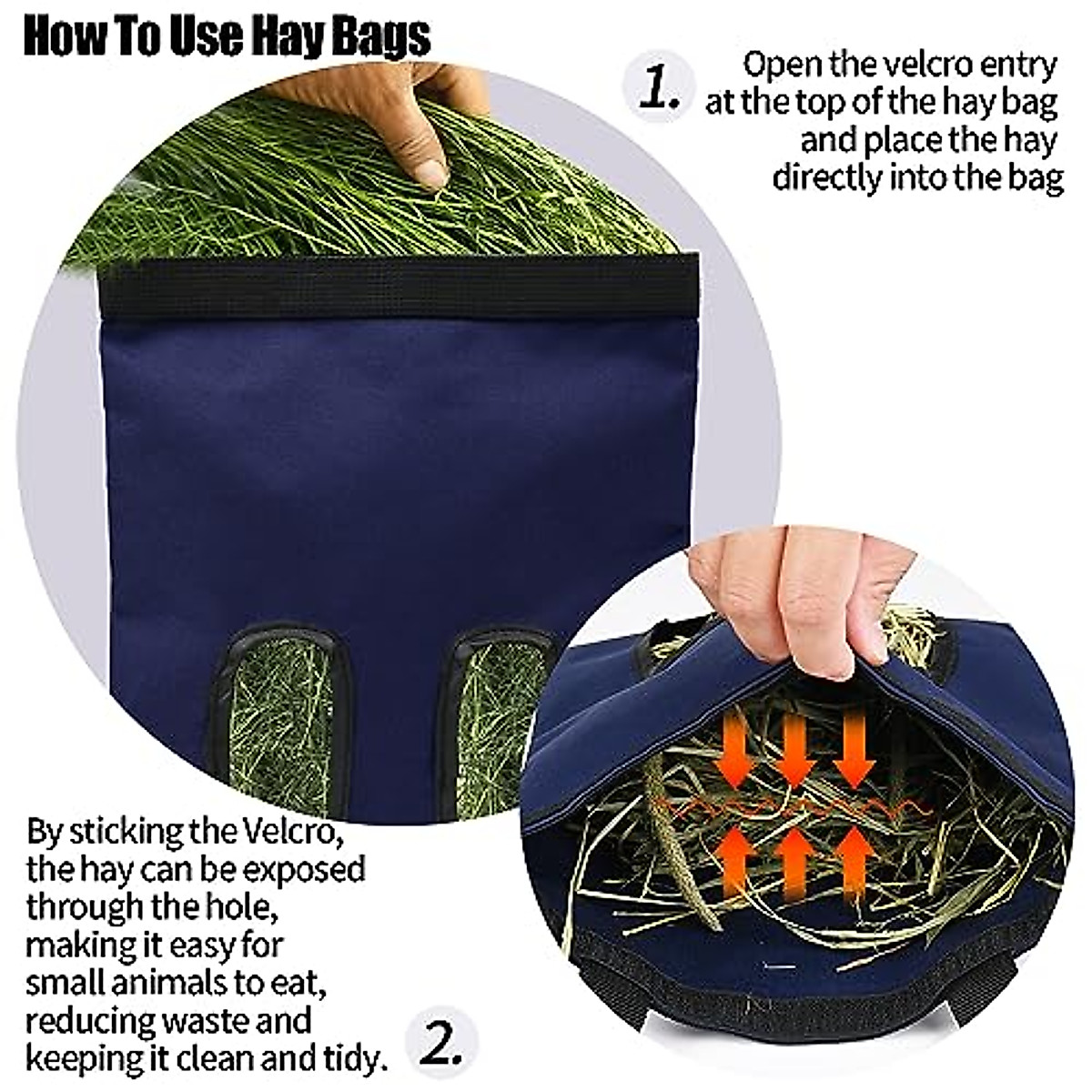 How To Use Hay Bags

1. Open the velcro entry at the top of the hay bag and place the hay directly into the bag

By sticking the Velcro, the hay can be exposed through the hole, making it easy for small animals to eat, reducing waste and keeping it clean and tidy.

2.