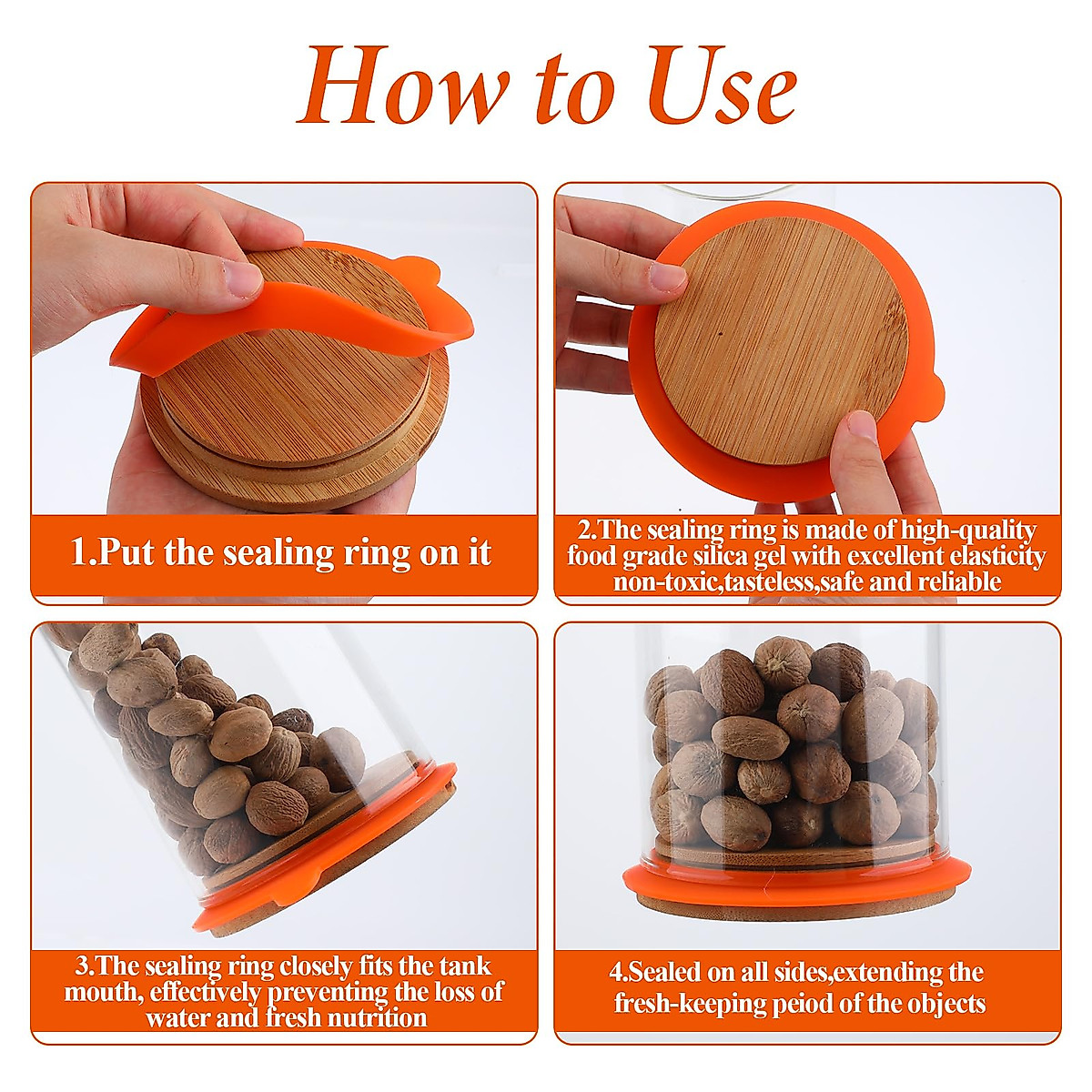 How to Use

1.Put the sealing ring on it

2.The sealing ring is made of high-quality food grade silica gel with excellent elasticity non-toxic,tasteless,safe and reliable

3.The sealing ring closely fits the tank mouth, effectively preventing the loss of water and fresh nutrition

4.Sealed on all sides,extending the fresh-keeping peiod of the objects