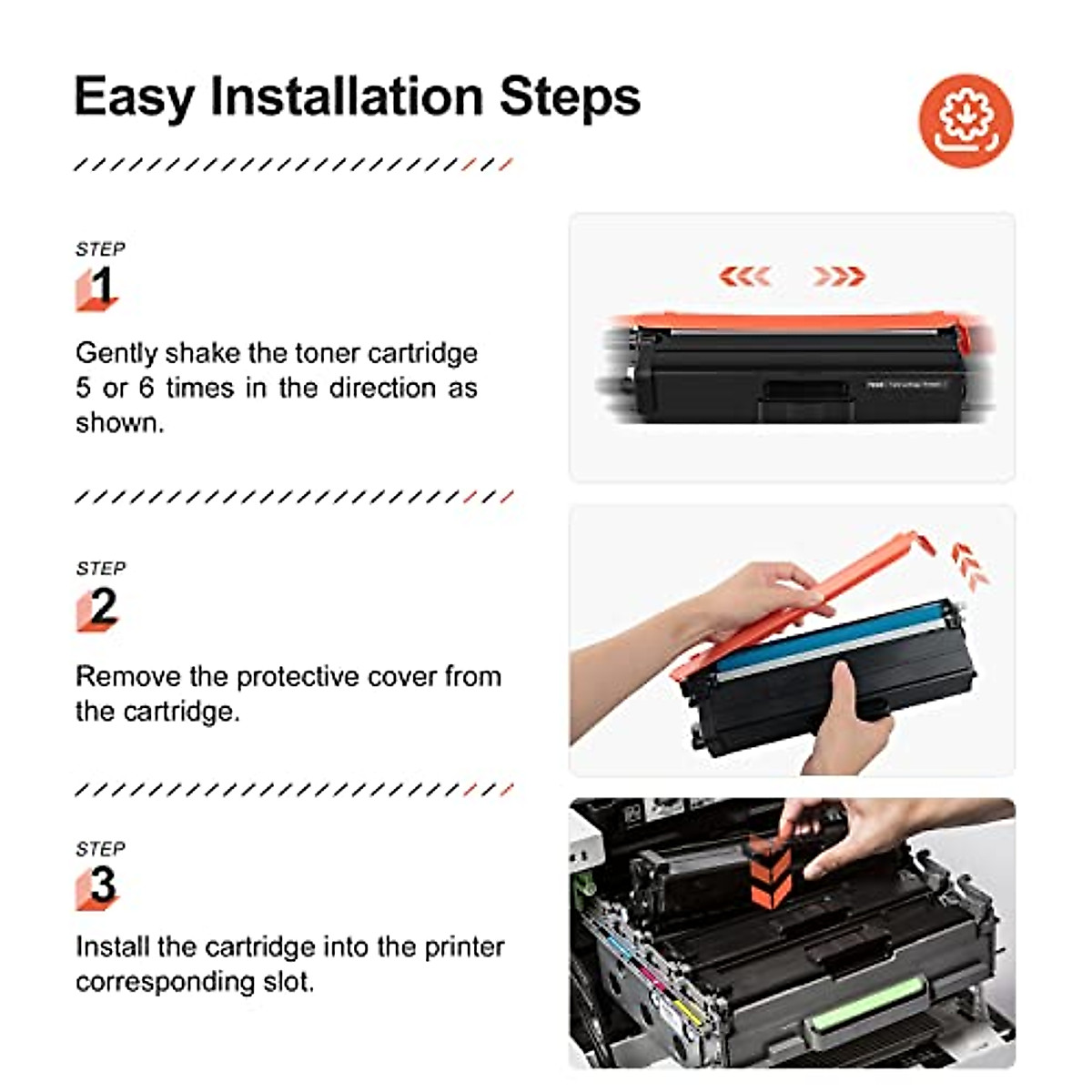 Easy Installation Steps

STEP
1

Gently shake the toner cartridge 5 or 6 times in the direction as shown.

STEP
2

Remove the protective cover from the cartridge.

STEP
3

Install the cartridge into the printer corresponding slot.