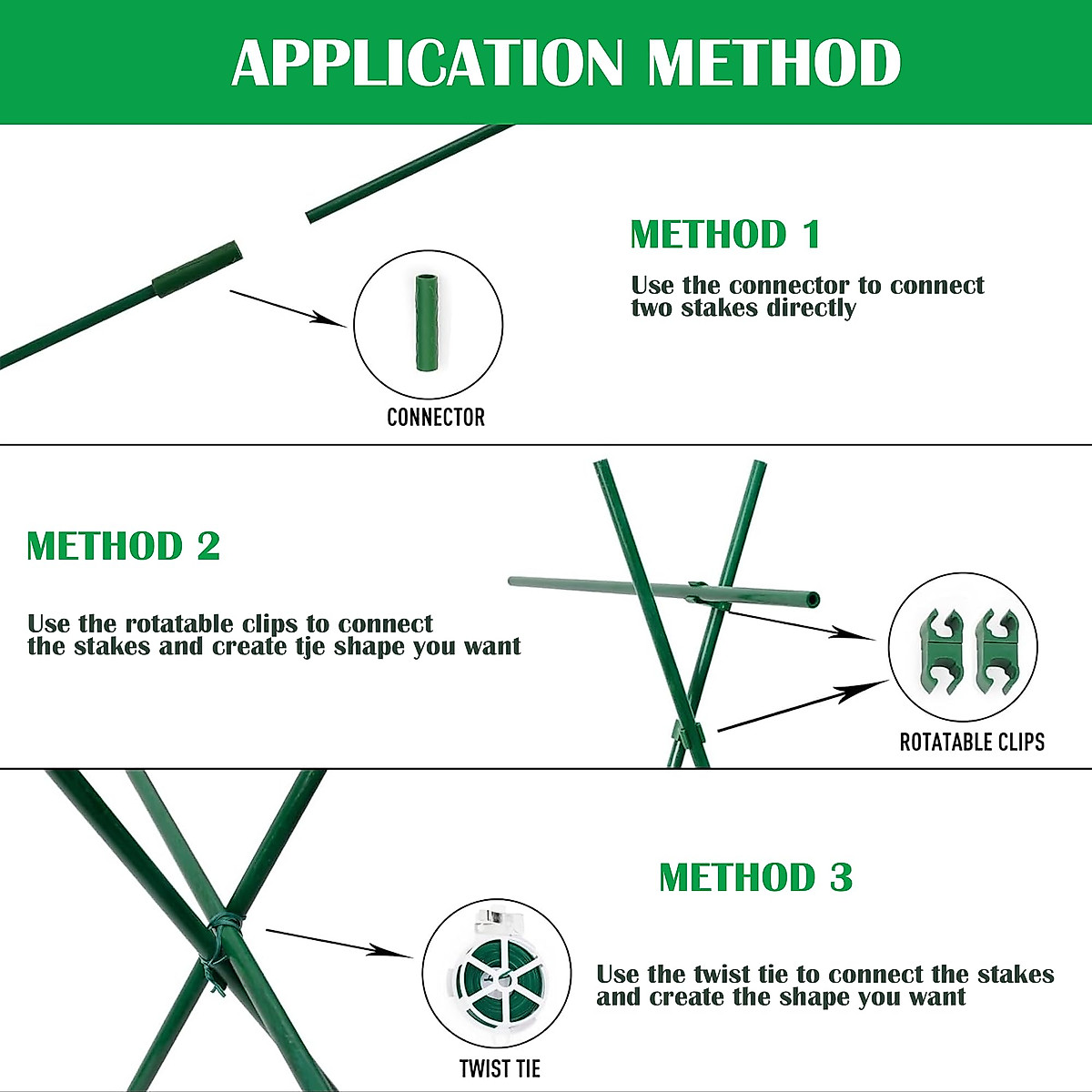 APPLICATION METHOD

METHOD 1

Use the connector to connect two stakes directly

CONNECTOR

METHOD 2

Use the rotatable clips to connect the stakes and create tje shape you want

ROTATABLE CLIPS

METHOD 3

Use the twist tie to connect the stakes and create the shape you want

TWIST TIE