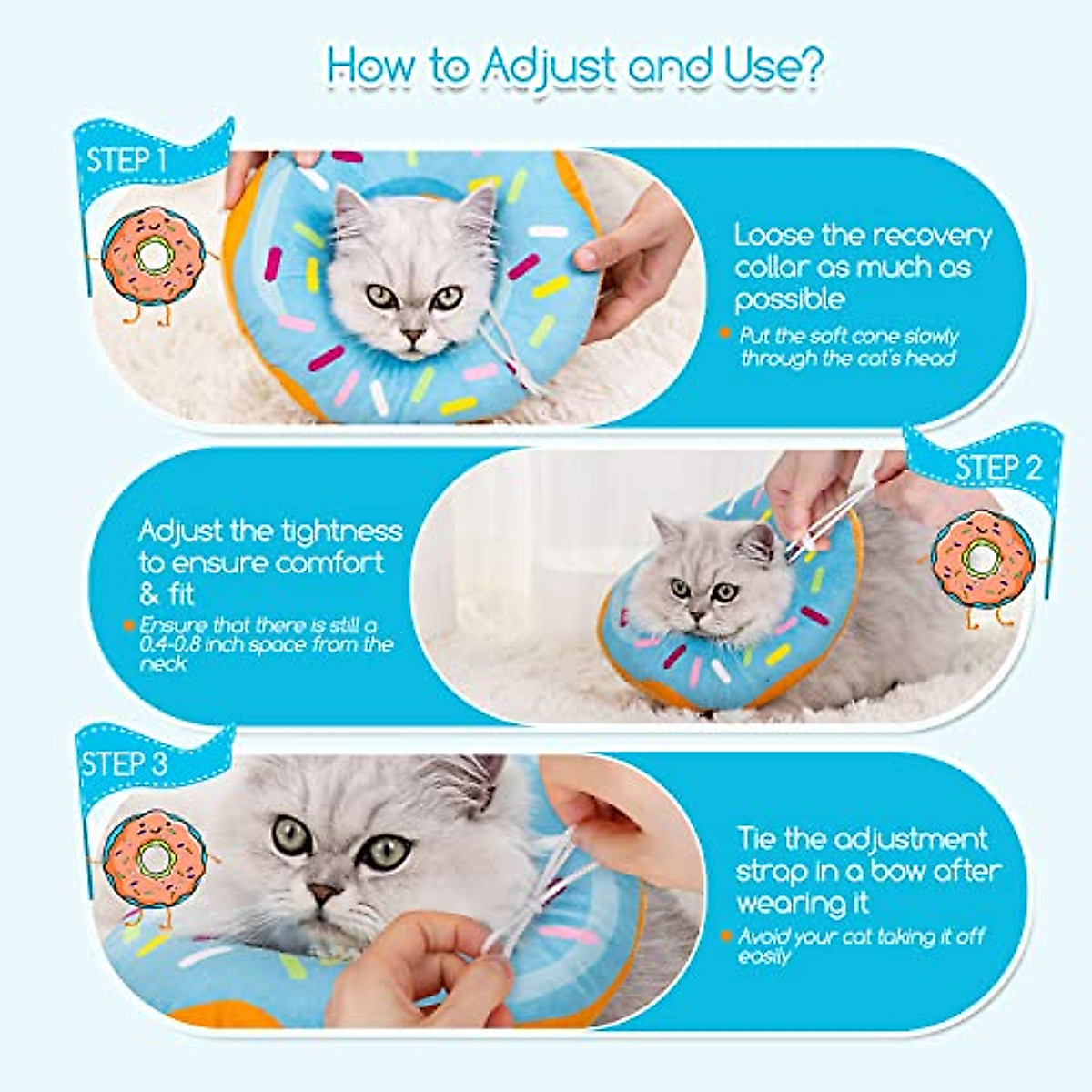 How to Adjust and Use?

STEP 1

Loose the recovery collar as much as possible

Put the soft cone slowly through the cat's head

STEP 2

Adjust the tightness to ensure comfort & fit

Ensure that there is still a 0.4-0.8 inch space from the neck

STEP 3

Tie the adjustment strap in a bow after wearing it

Avoid your cat taking it off easily