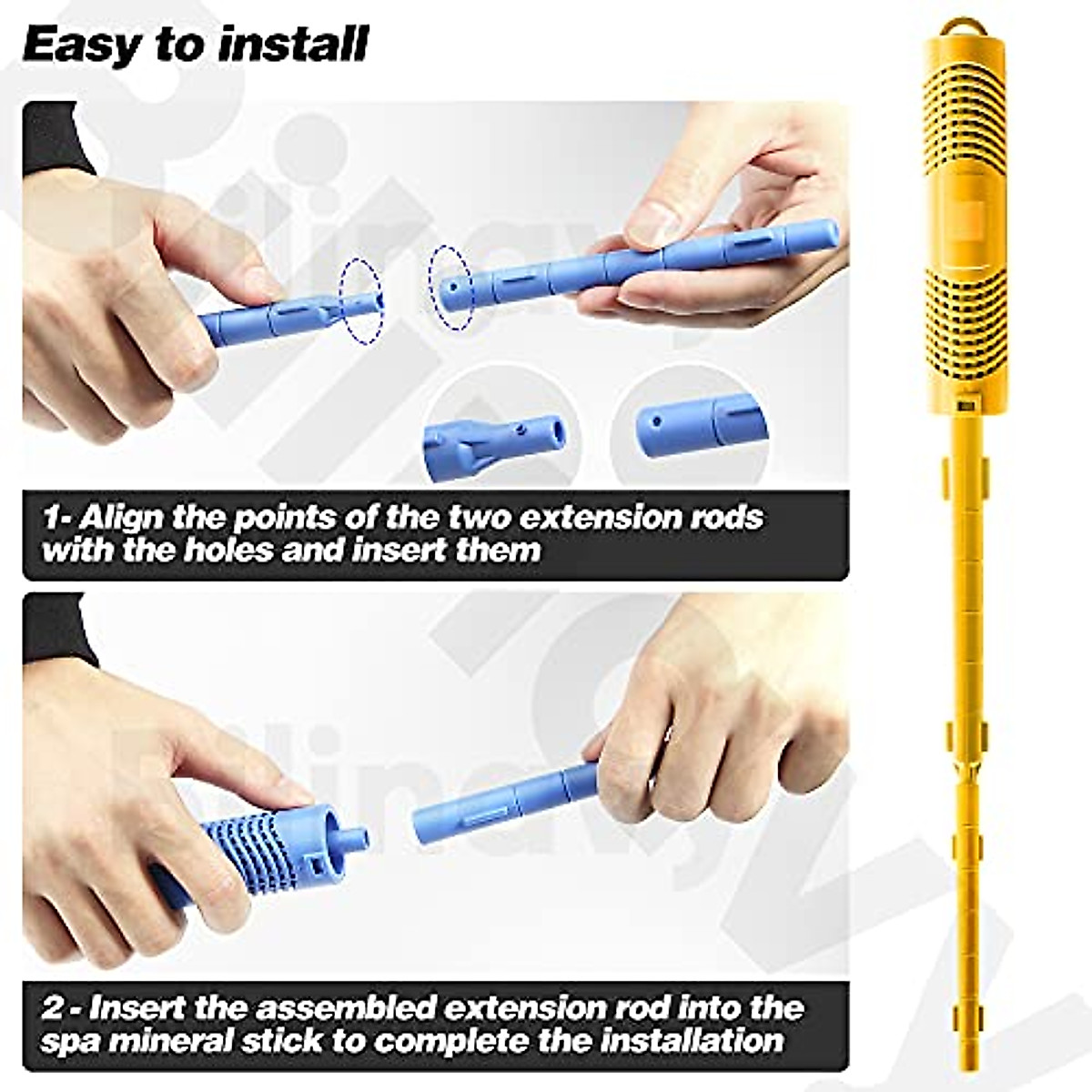 Easy to install

1- Align the points of the two extension rods with the holes and insert them

2 - Insert the assembled extension rod into the spa mineral stick to complete the installation