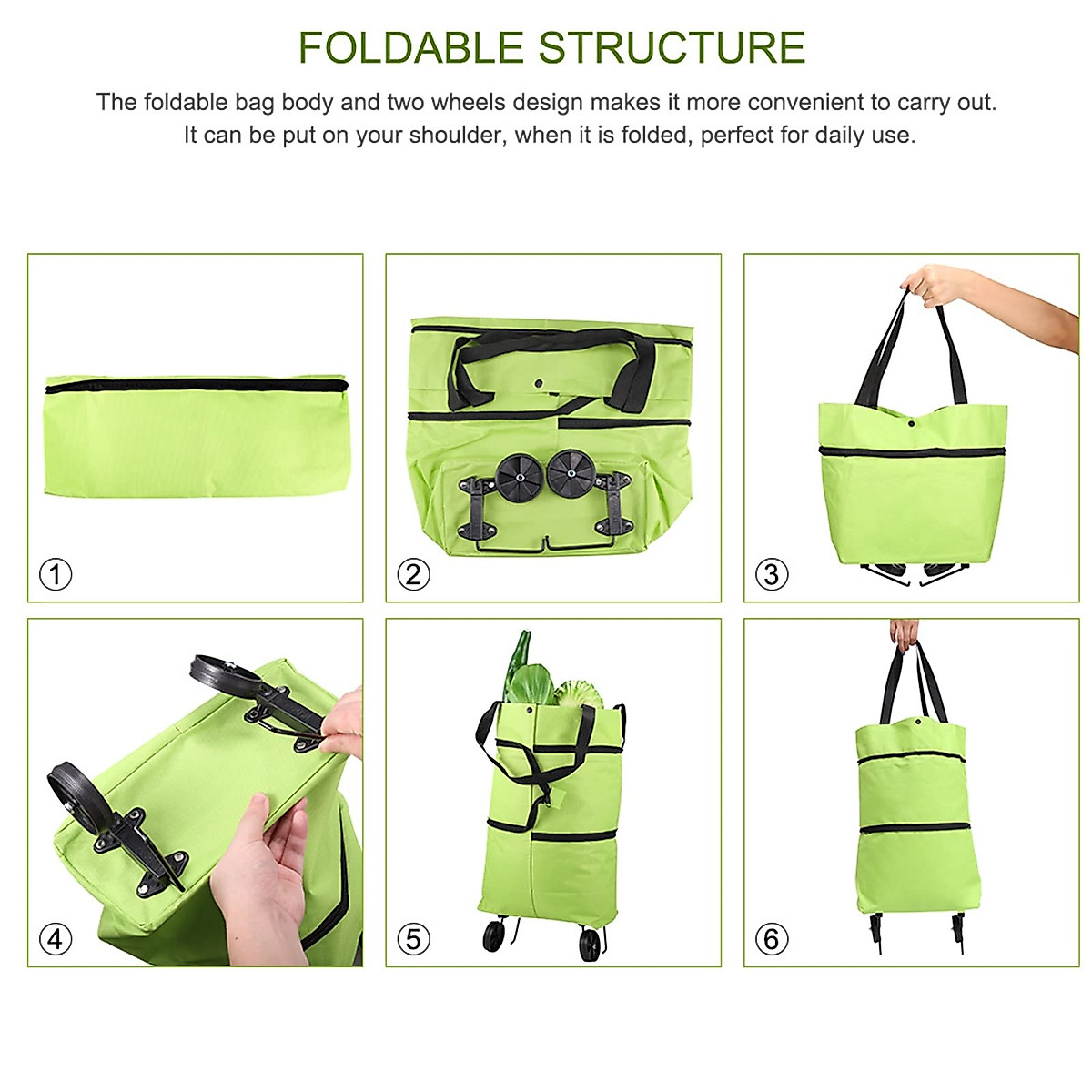 FOLDABLE STRUCTURE

The foldable bag body and two wheels design makes it more convenient to carry out. It can be put on your shoulder, when it is folded, perfect for daily use.

①

②

③

④

⑤

⑥