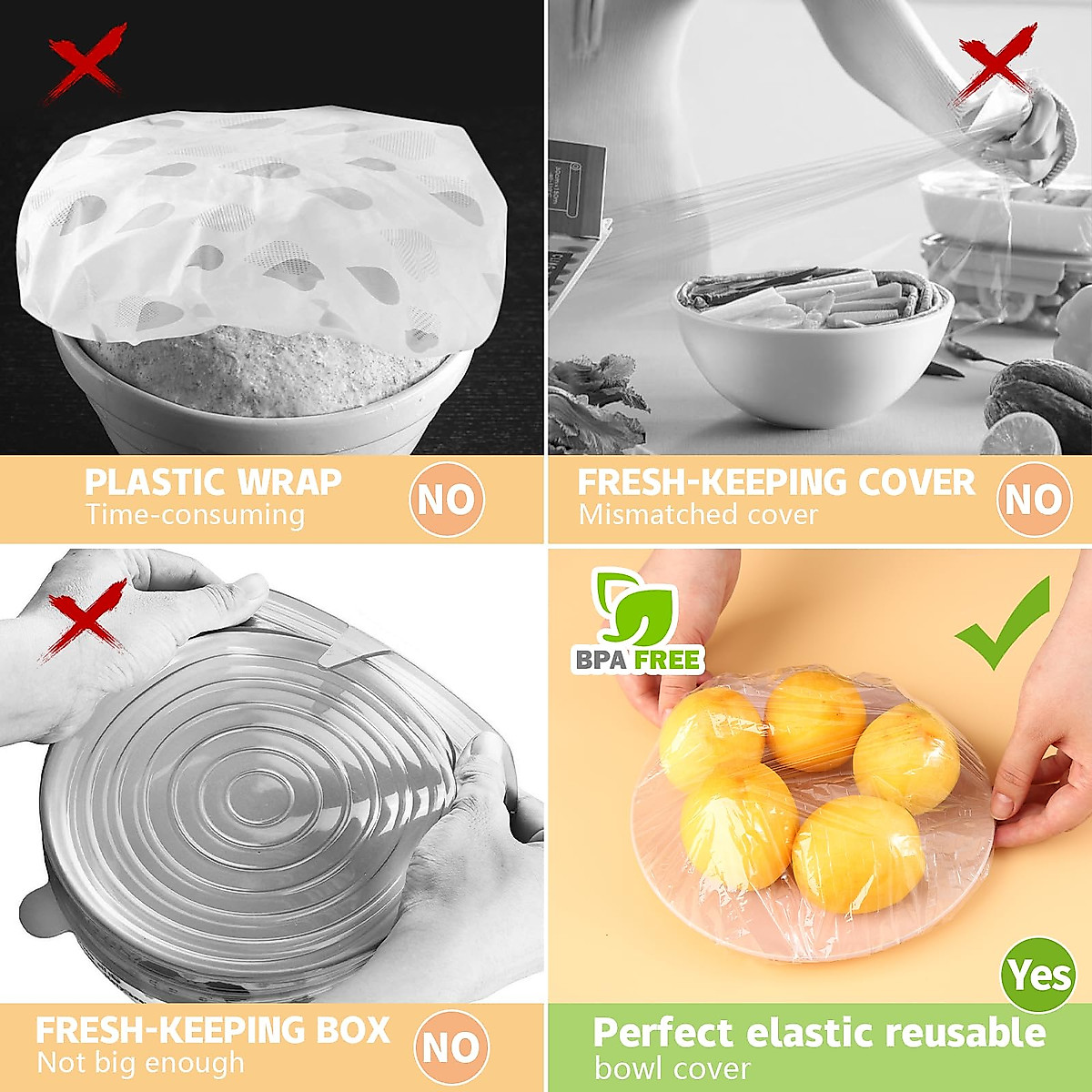 PLASTIC WRAP
Time-consuming

NO

FRESH-KEEPING COVER
Mismatched cover

NO

FRESH-KEEPING BOX
Not big enough

NO

BPA FREE

Yes

Perfect elastic reusable bowl cover