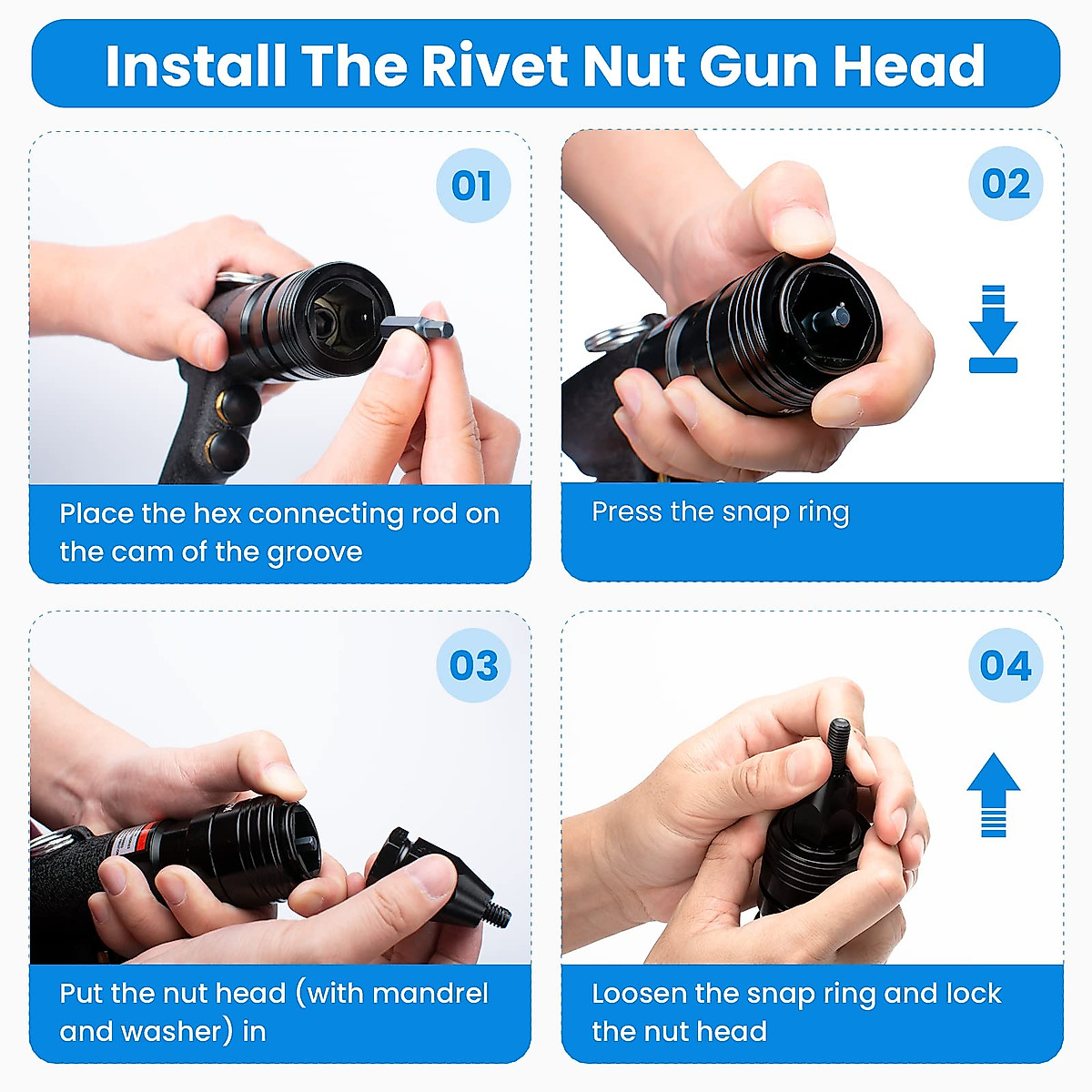 Install The Rivet Nut Gun Head

01

Place the hex connecting rod on the cam of the groove

02

Press the snap ring

03

Put the nut head (with mandrel and washer) in

04

Loosen the snap ring and lock the nut head