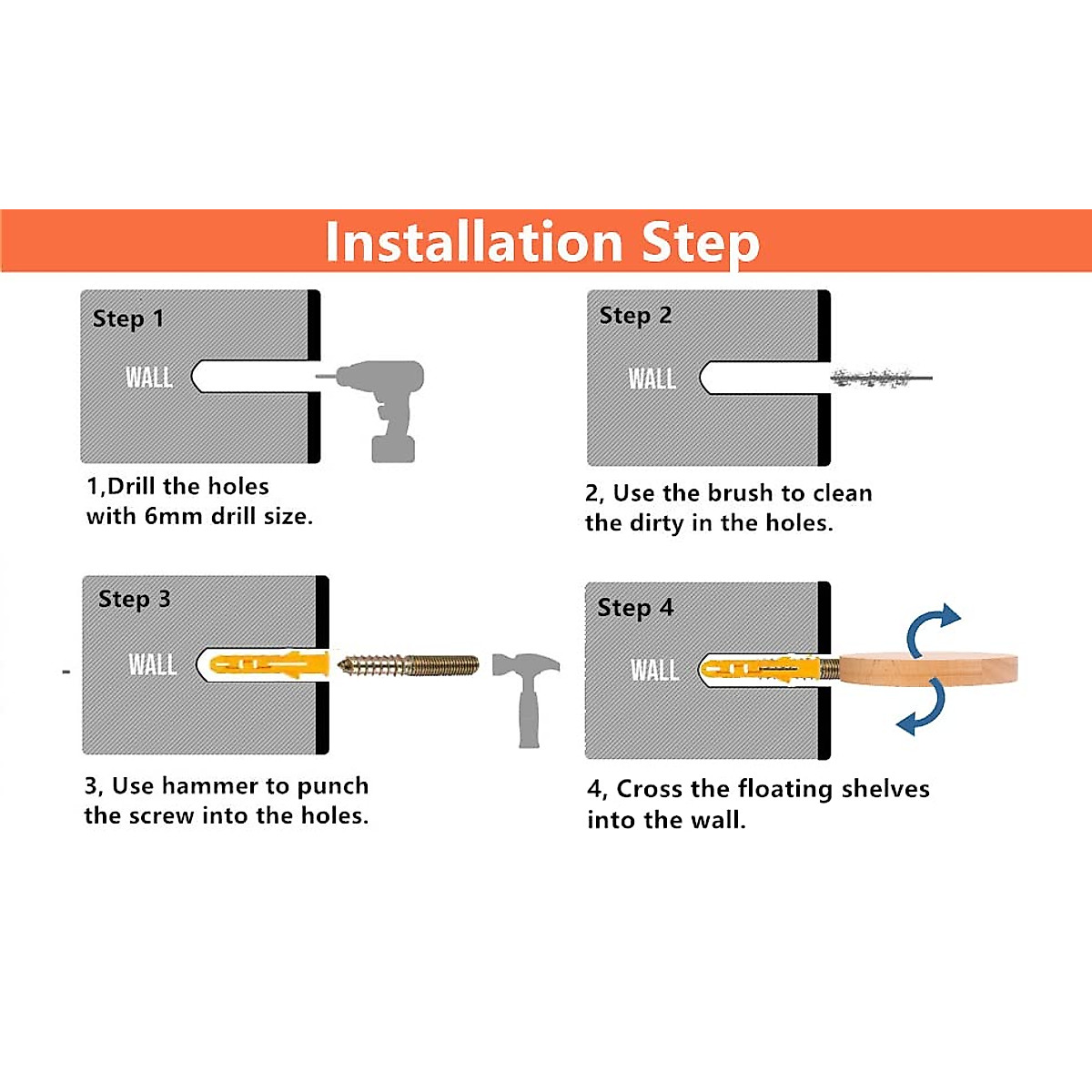 Installation Step

Step 1

WALL

1,Drill the holes with 6mm drill size.

Step 2

WALL

2, Use the brush to clean the dirty in the holes.

Step 3

WALL

3, Use hammer to punch the screw into the holes.

Step 4

WALL

4, Cross the floating shelves into the wall.