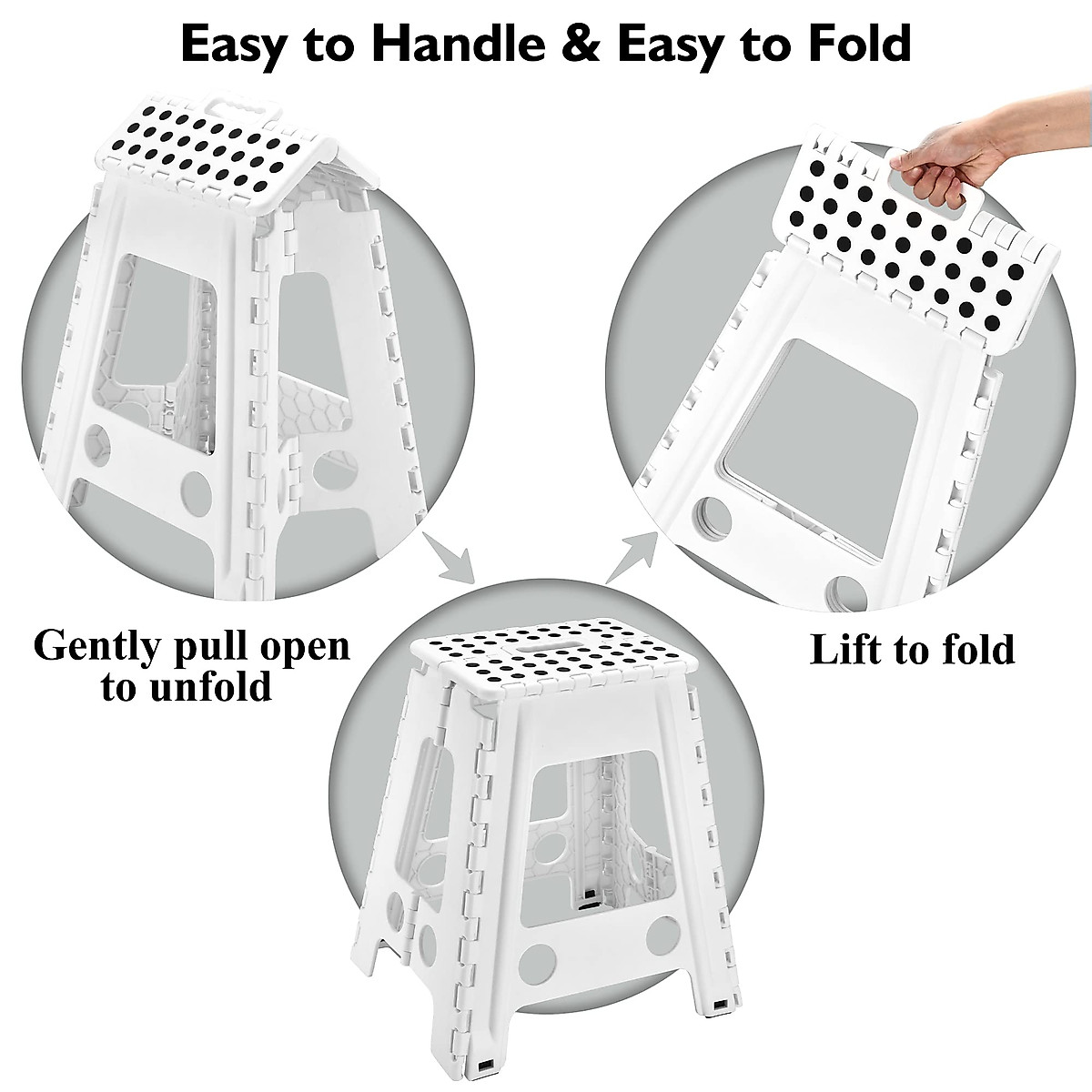 Easy to Handle & Easy to Fold

Gently pull open to unfold

Lift to fold