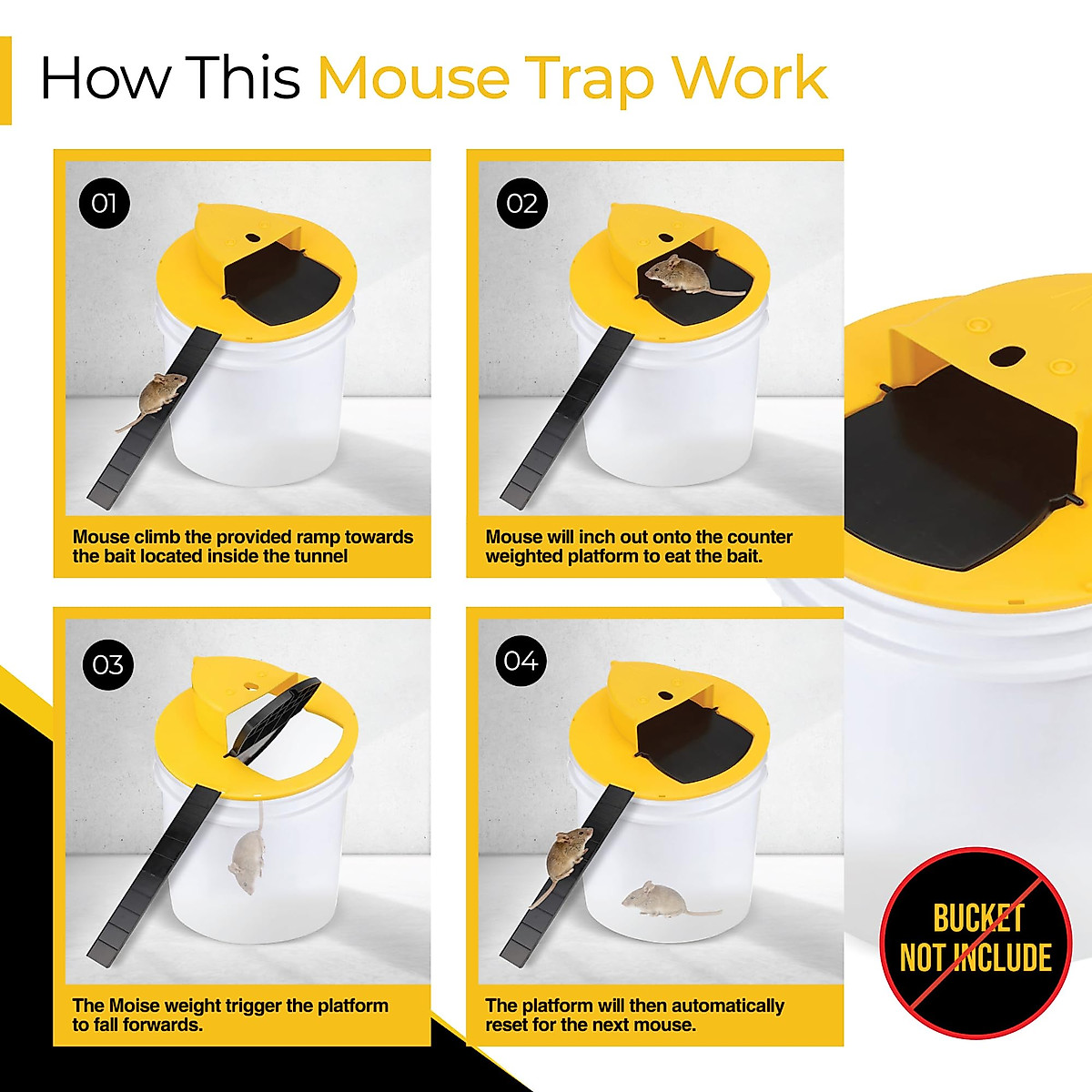 How This Mouse Trap Work

01

Mouse climb the provided ramp towards the bait located inside the tunnel

02

Mouse will inch out onto the counter weighted platform to eat the bait.

03

The Moise weight trigger the platform to fall forwards.

04

The platform will then automatically reset for the next mouse.

BUCKET NOT INCLUDE