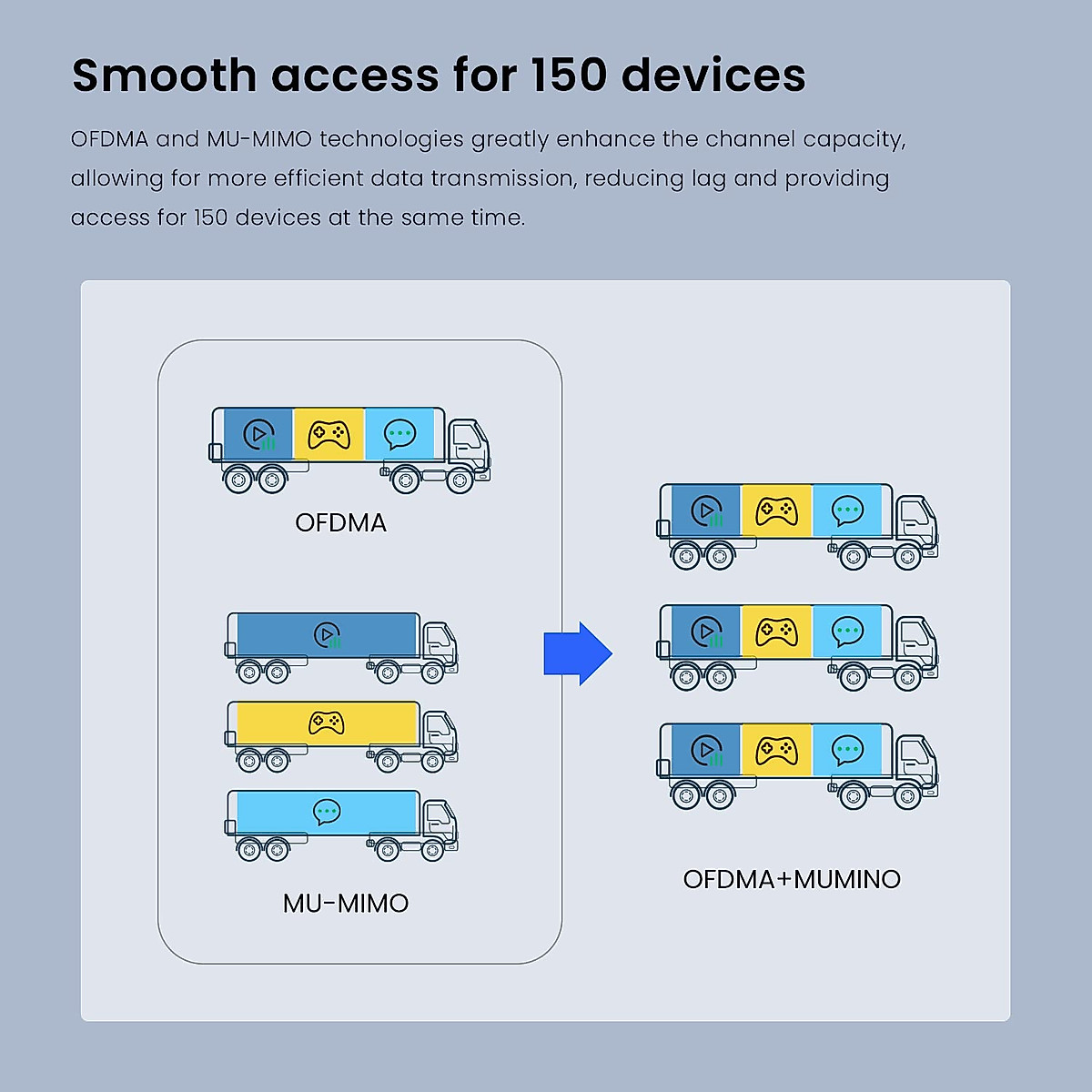 Smooth access for 150 devices

OFDMA and MU-MIMO technologies greatly enhance the channel capacity, allowing for more efficient data transmission, reducing lag and providing access for 150 devices at the same time.

OFDMA

MU-MIMO

OFDMA+MUMINO