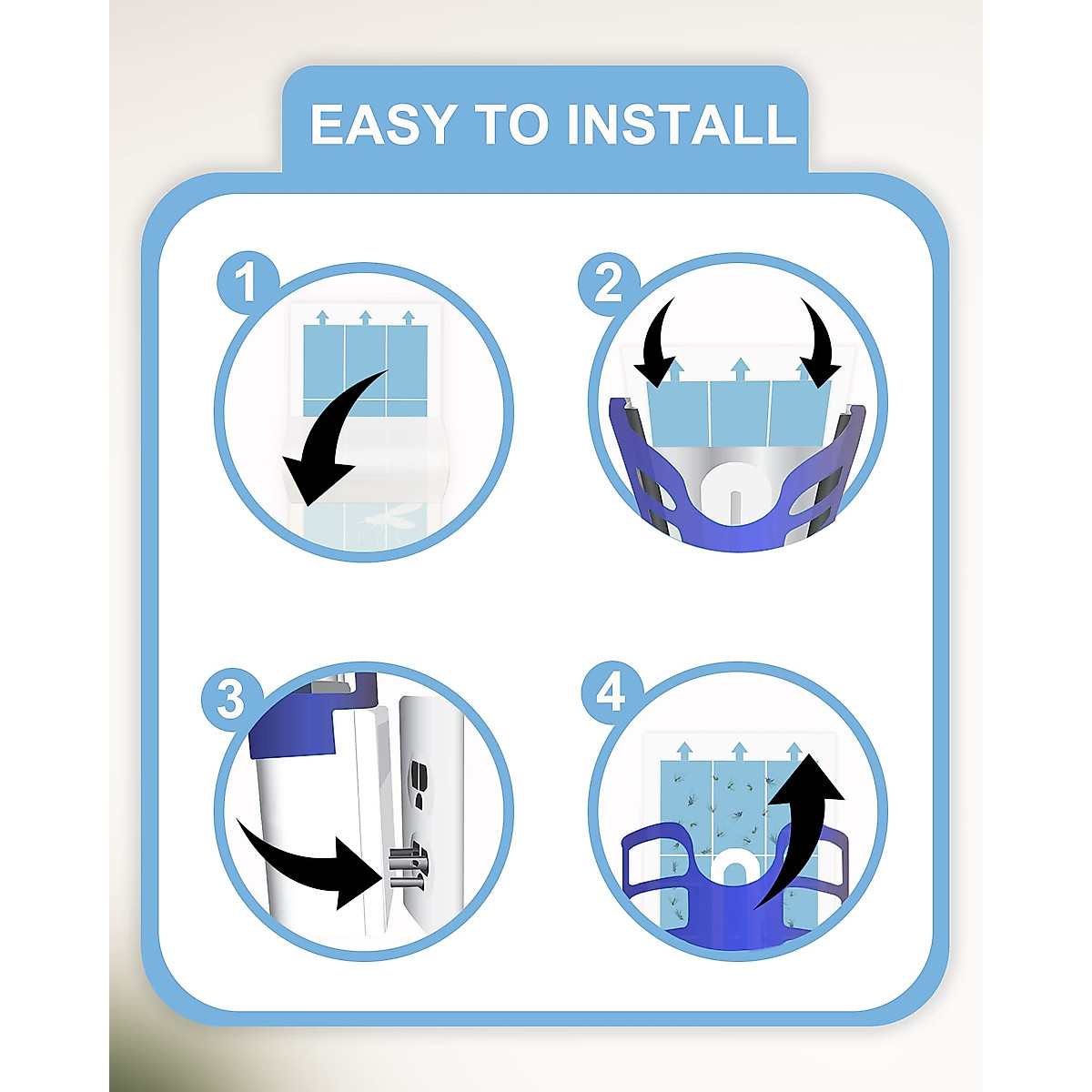 EASY TO INSTALL

1

2

3

4