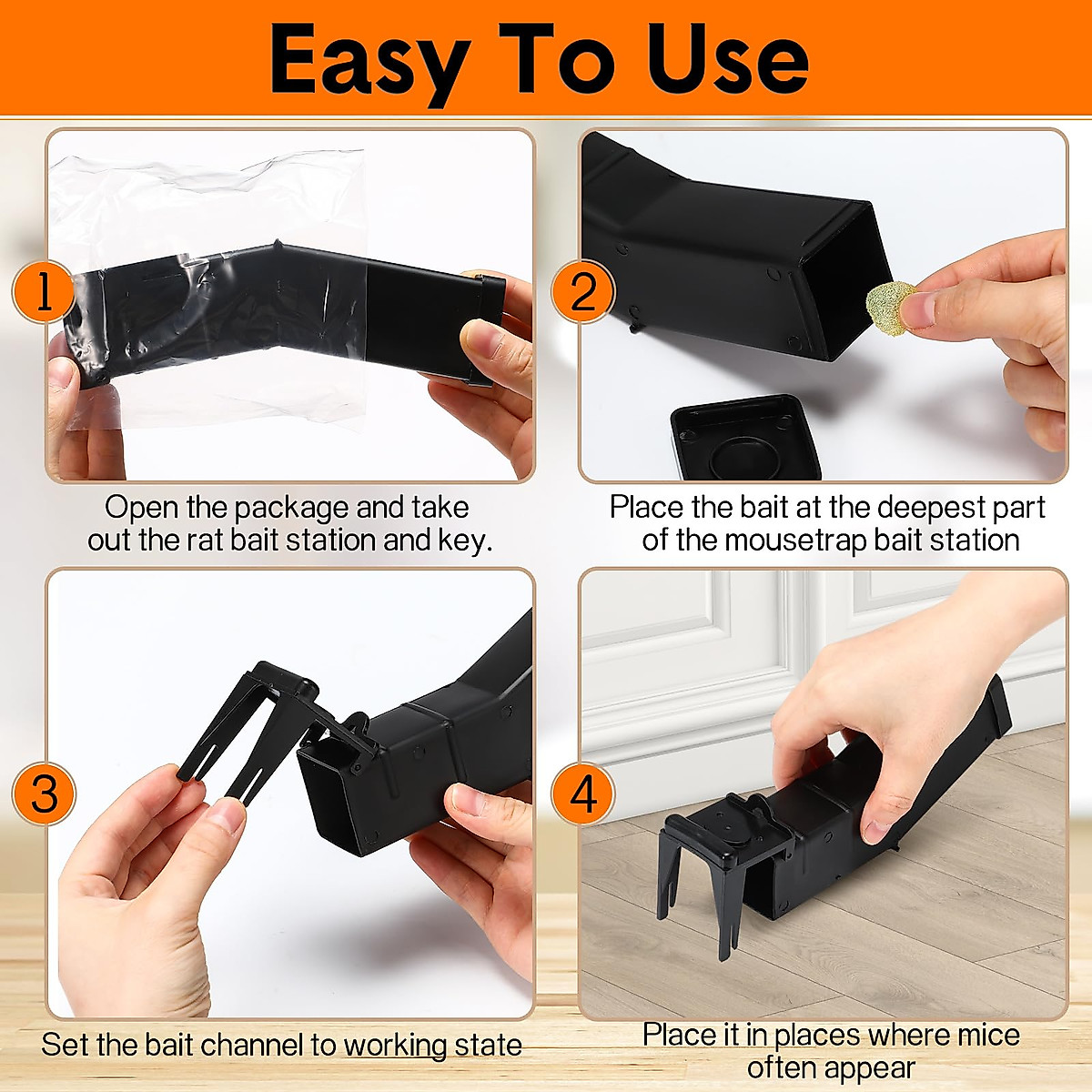 Easy To Use

1

Open the package and take out the rat bait station and key.

2

Place the bait at the deepest part of the mousetrap bait station

3

Set the bait channel to working state

4

Place it in places where mice often appear