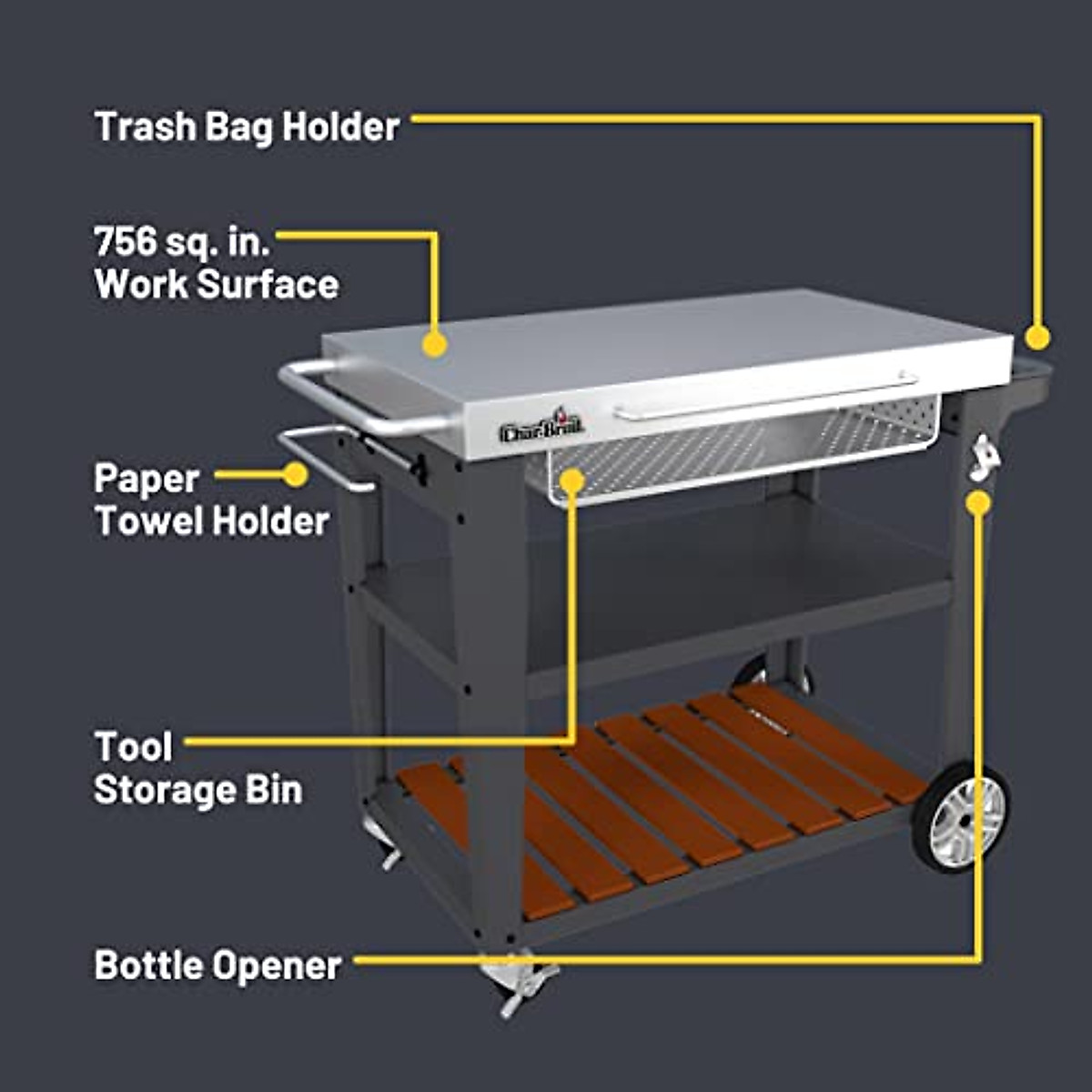 Trash Bag Holder

756 sq. in.
Work Surface

Char-Broil

Paper
Towel Holder

Tool
Storage Bin

Bottle Opener