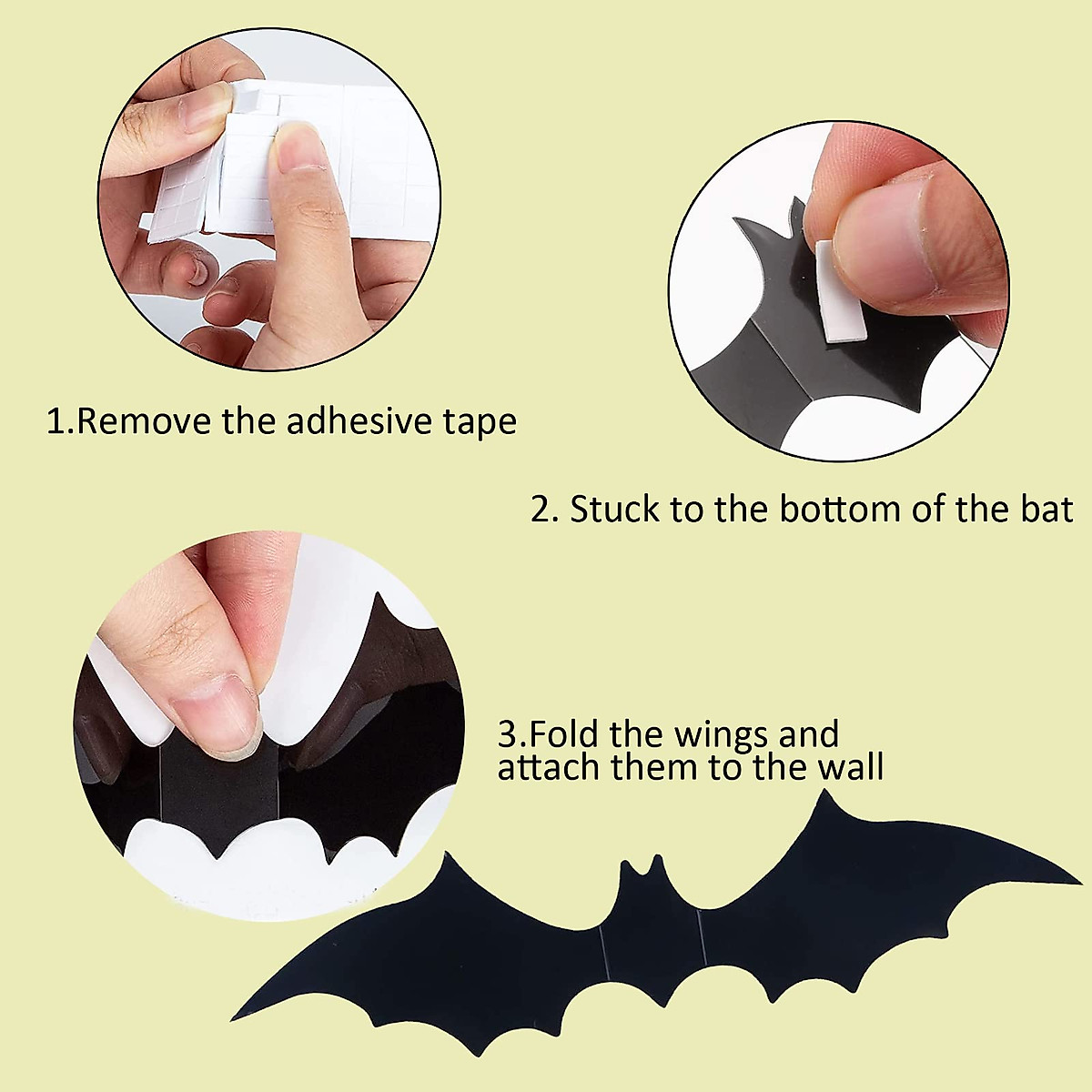 1.Remove the adhesive tape

2. Stuck to the bottom of the bat

3.Fold the wings and attach them to the wall