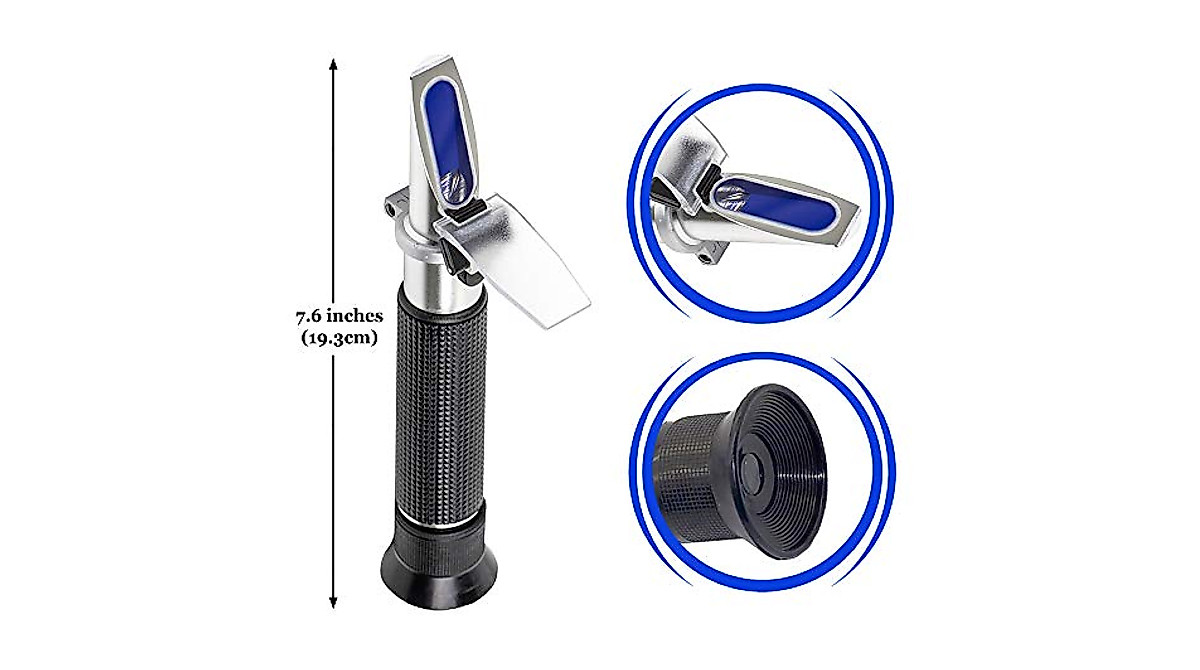 7.6 inches
(19.3cm)