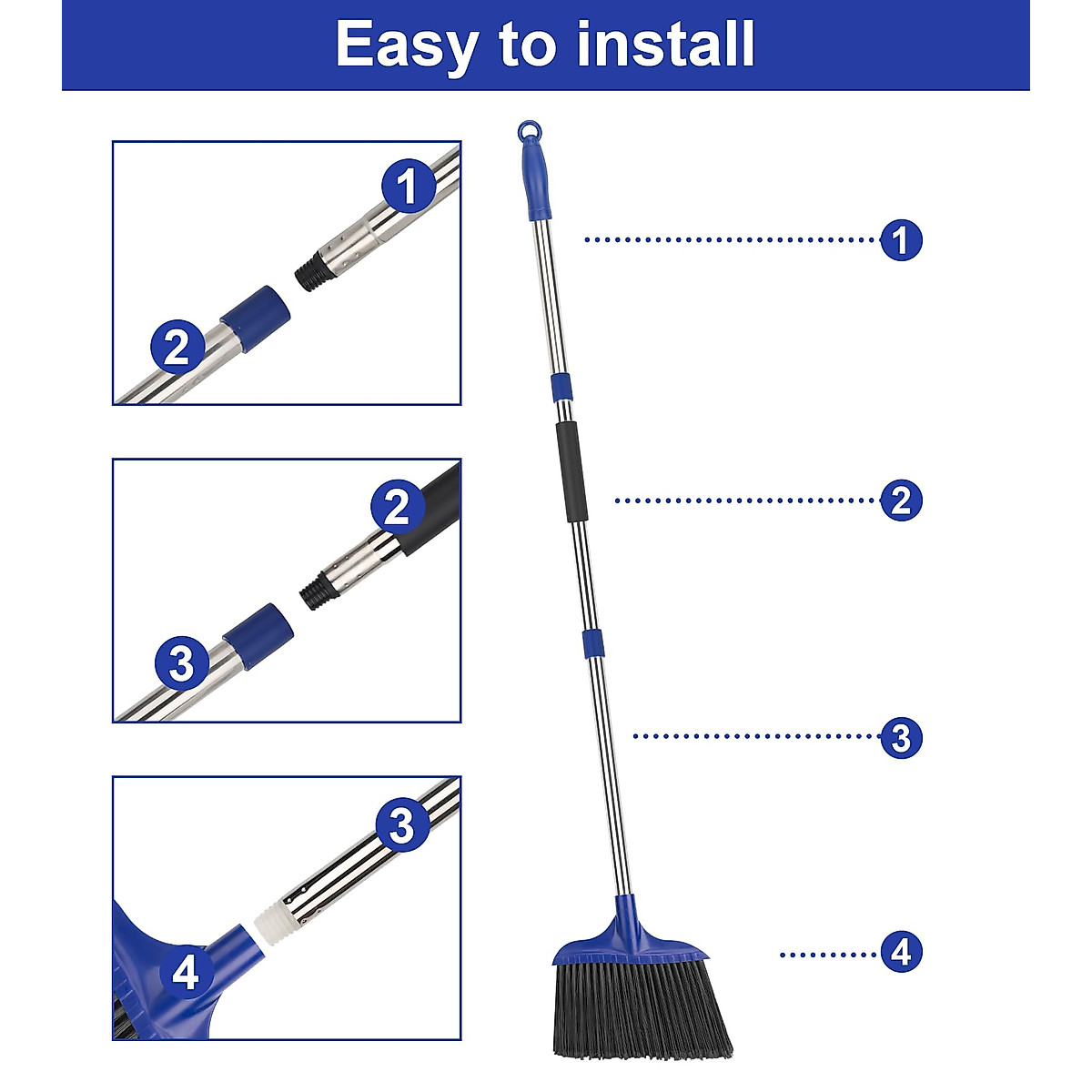 Easy to install

1

2

2

3

3

4

1

2

3

4