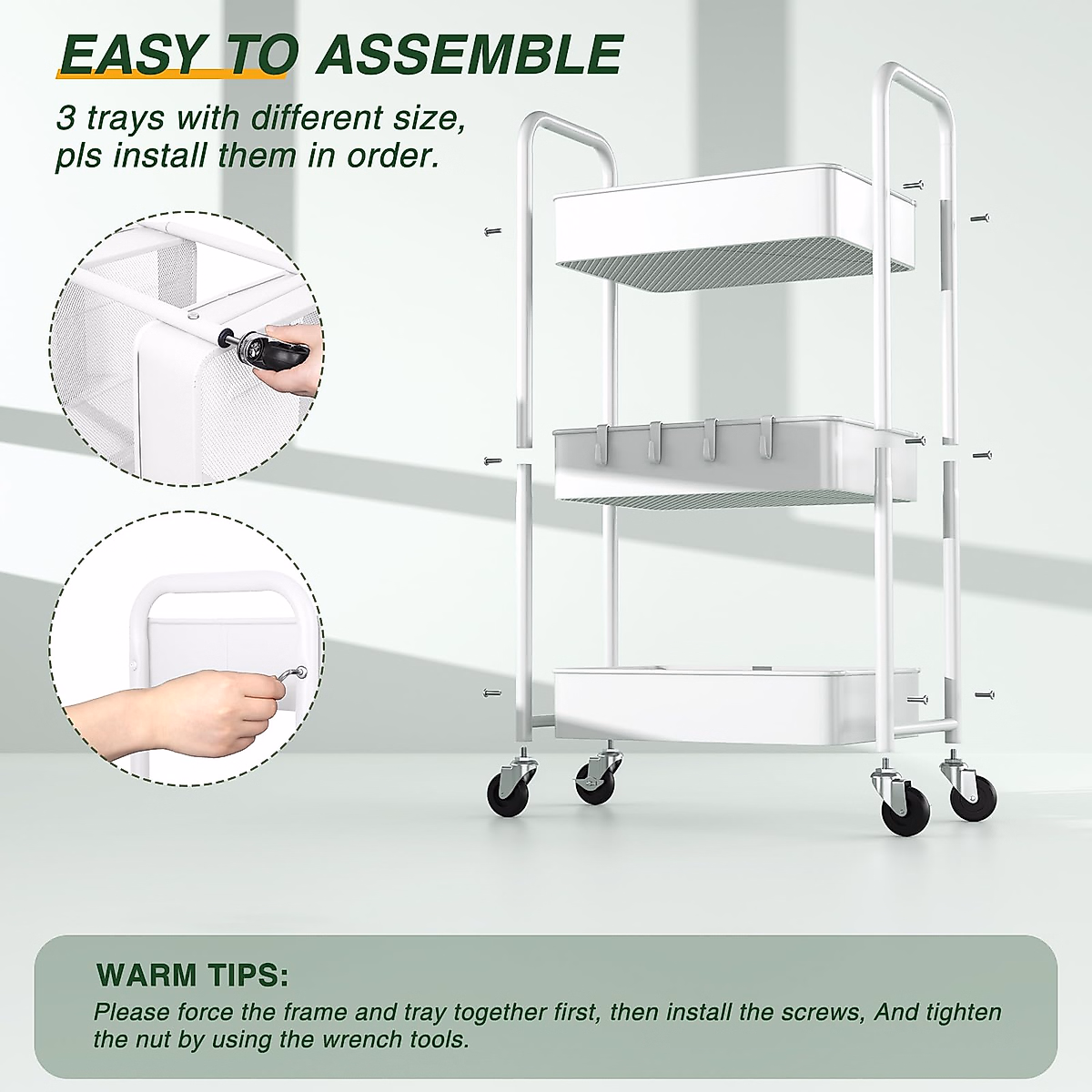 EASY TO ASSEMBLE

3 trays with different size, pls install them in order.

WARM TIPS:

Please force the frame and tray together first, then install the screws, And tighten the nut by using the wrench tools.