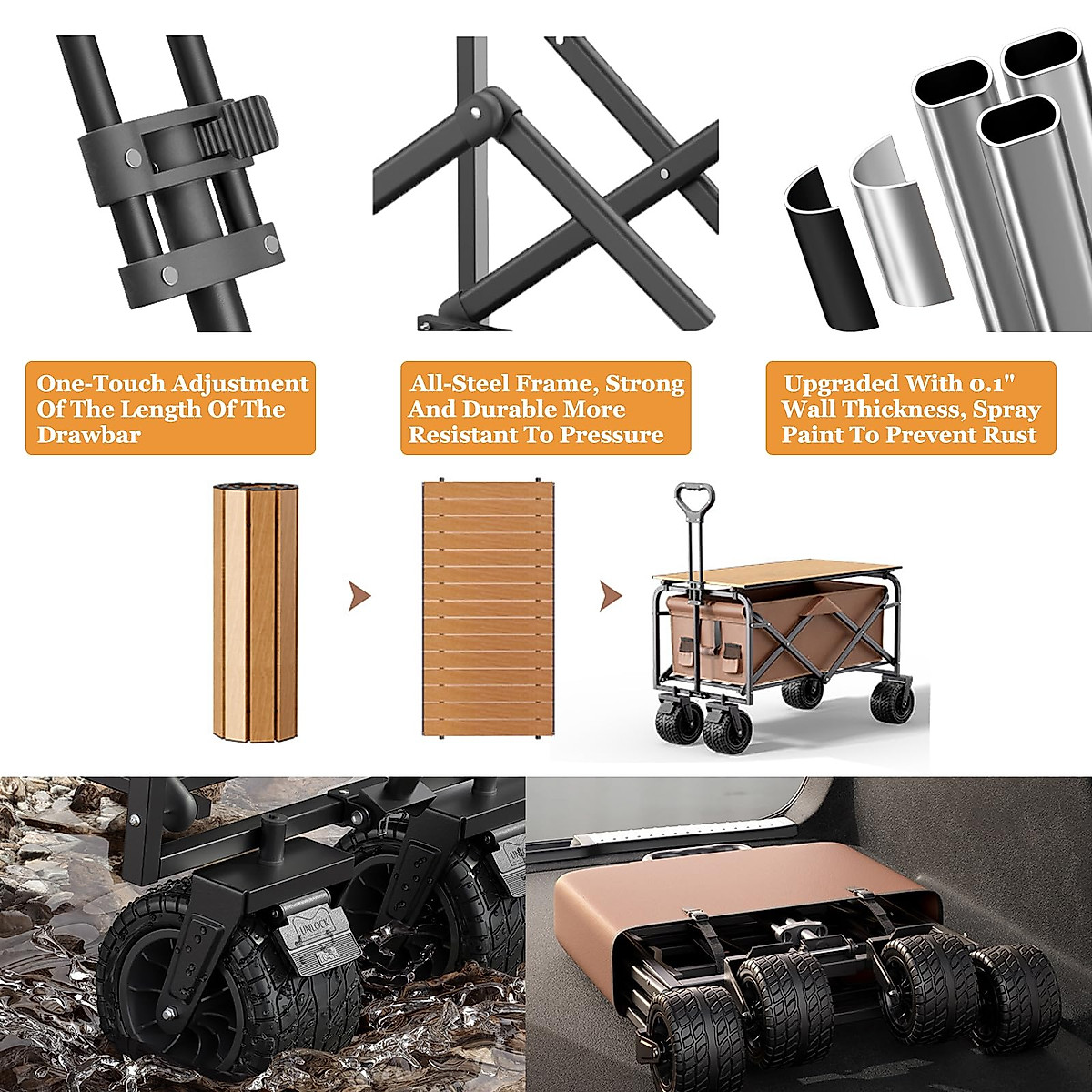 One-Touch Adjustment Of The Length Of The Drawbar

All-Steel Frame, Strong And Durable More Resistant To Pressure

Upgraded With 0.1" Wall Thickness, Spray Paint To Prevent Rust

UNLOCK

LOCK