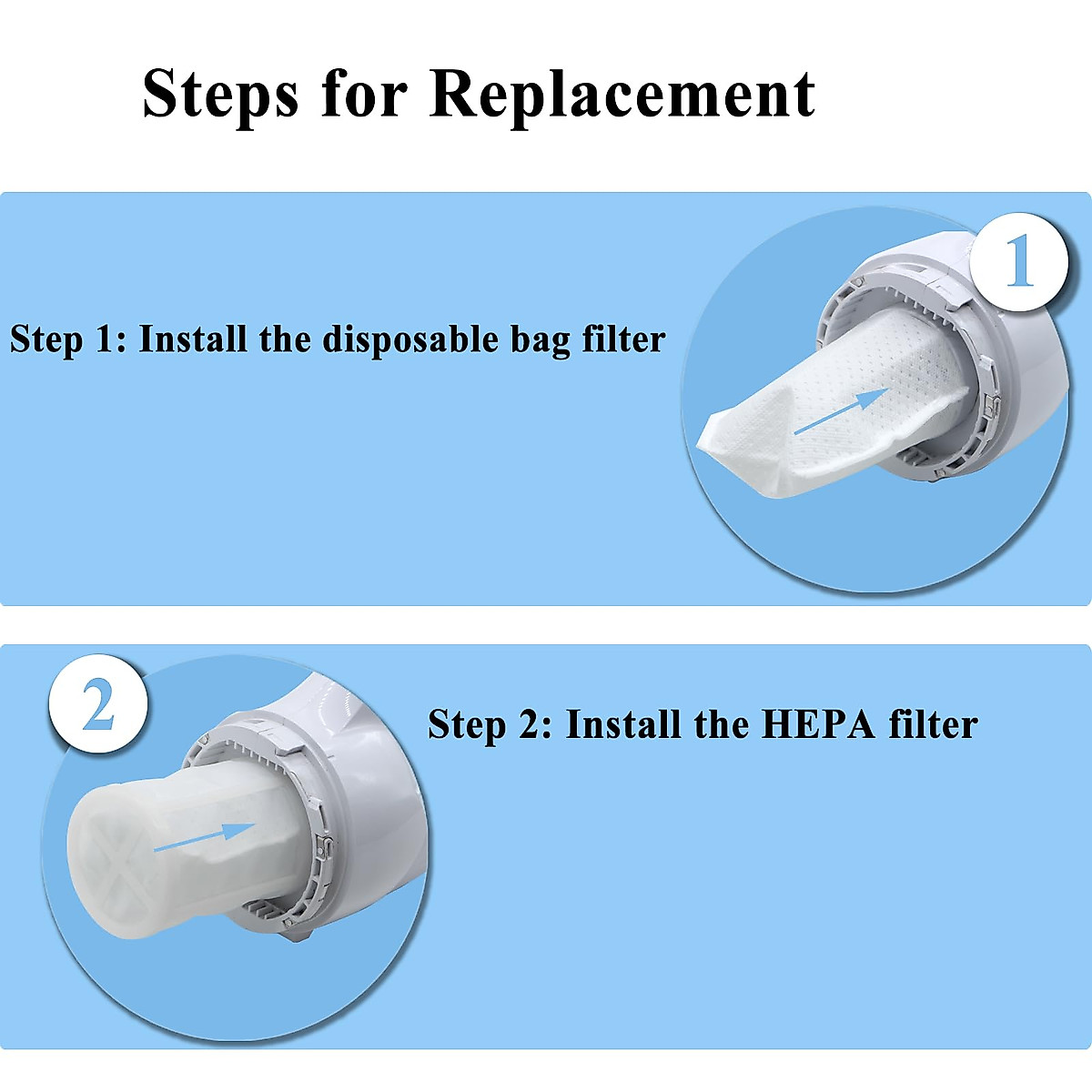 Steps for Replacement

Step 1: Install the disposable bag filter

1

2

Step 2: Install the HEPA filter