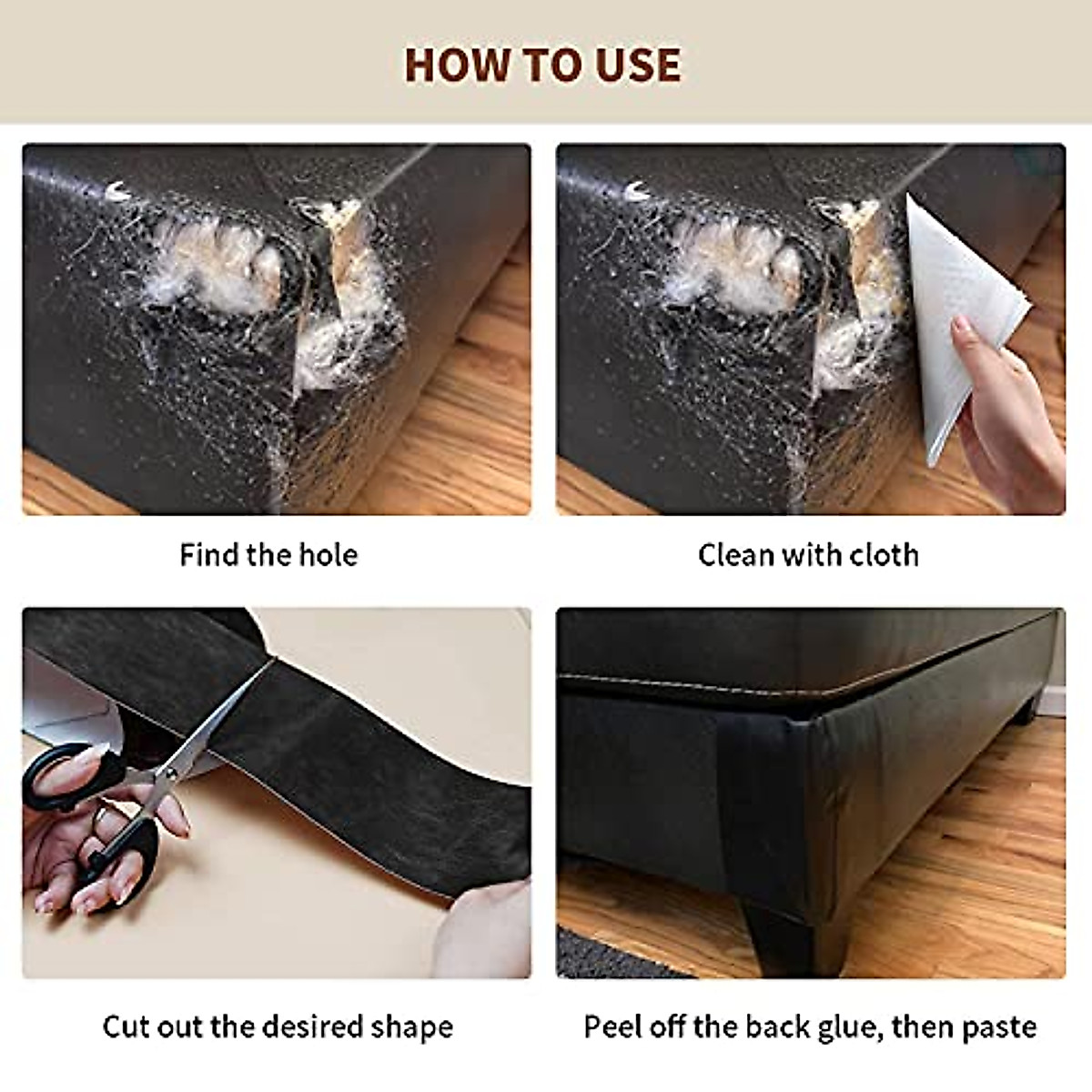 HOW TO USE

Find the hole

Clean with cloth

Cut out the desired shape

Peel off the back glue, then paste