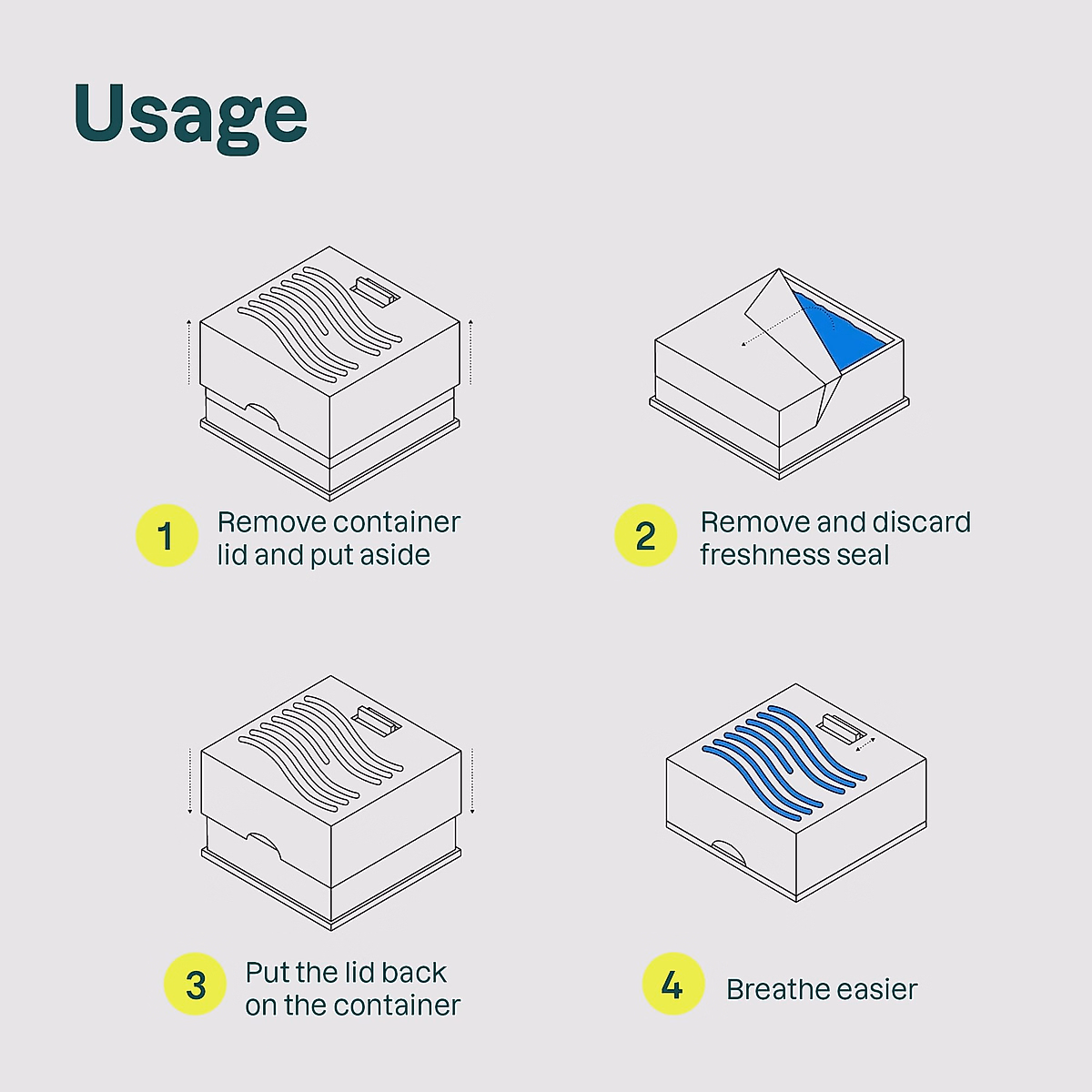 Usage

1 Remove container lid and put aside

2 Remove and discard freshness seal

3 Put the lid back on the container

4 Breathe easier