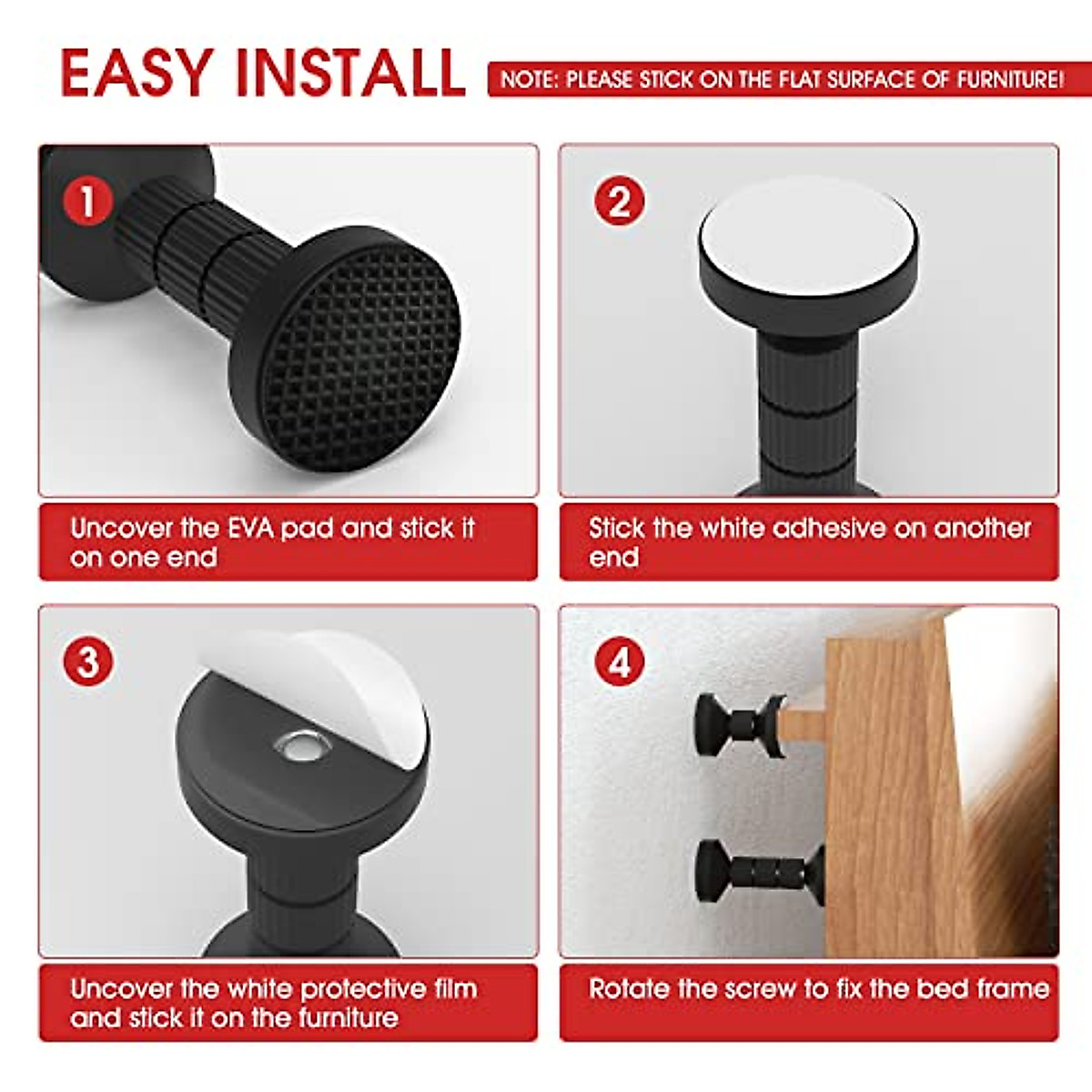 EASY INSTALL

NOTE: PLEASE STICK ON THE FLAT SURFACE OF FURNITURE!

1

Uncover the EVA pad and stick it on one end

2

Stick the white adhesive on another end

3

Uncover the white protective film and stick it on the furniture

4

Rotate the screw to fix the bed frame