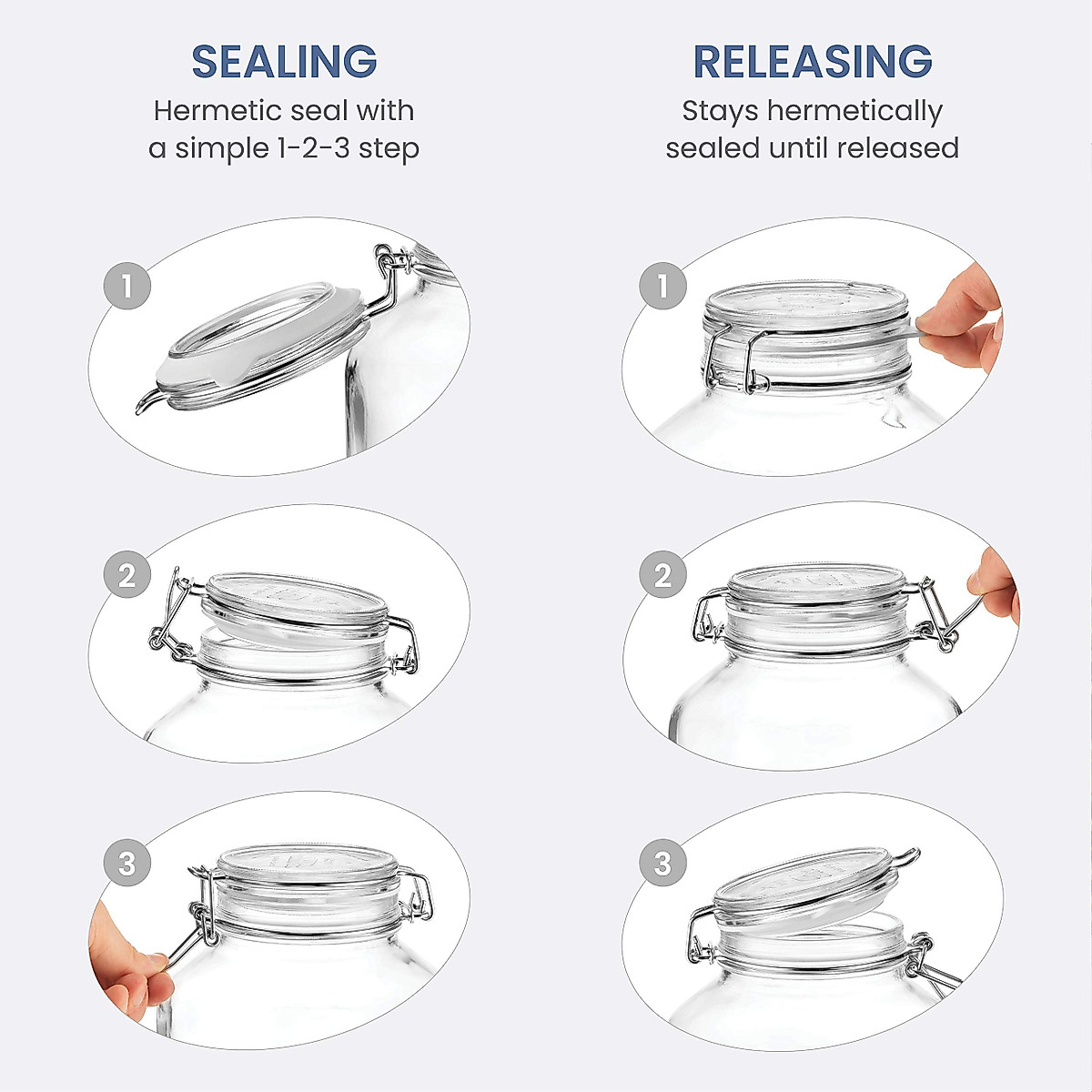 SEALING
Hermetic seal with a simple 1-2-3 step

1

2

3

RELEASING
Stays hermetically sealed until released

1

2

3