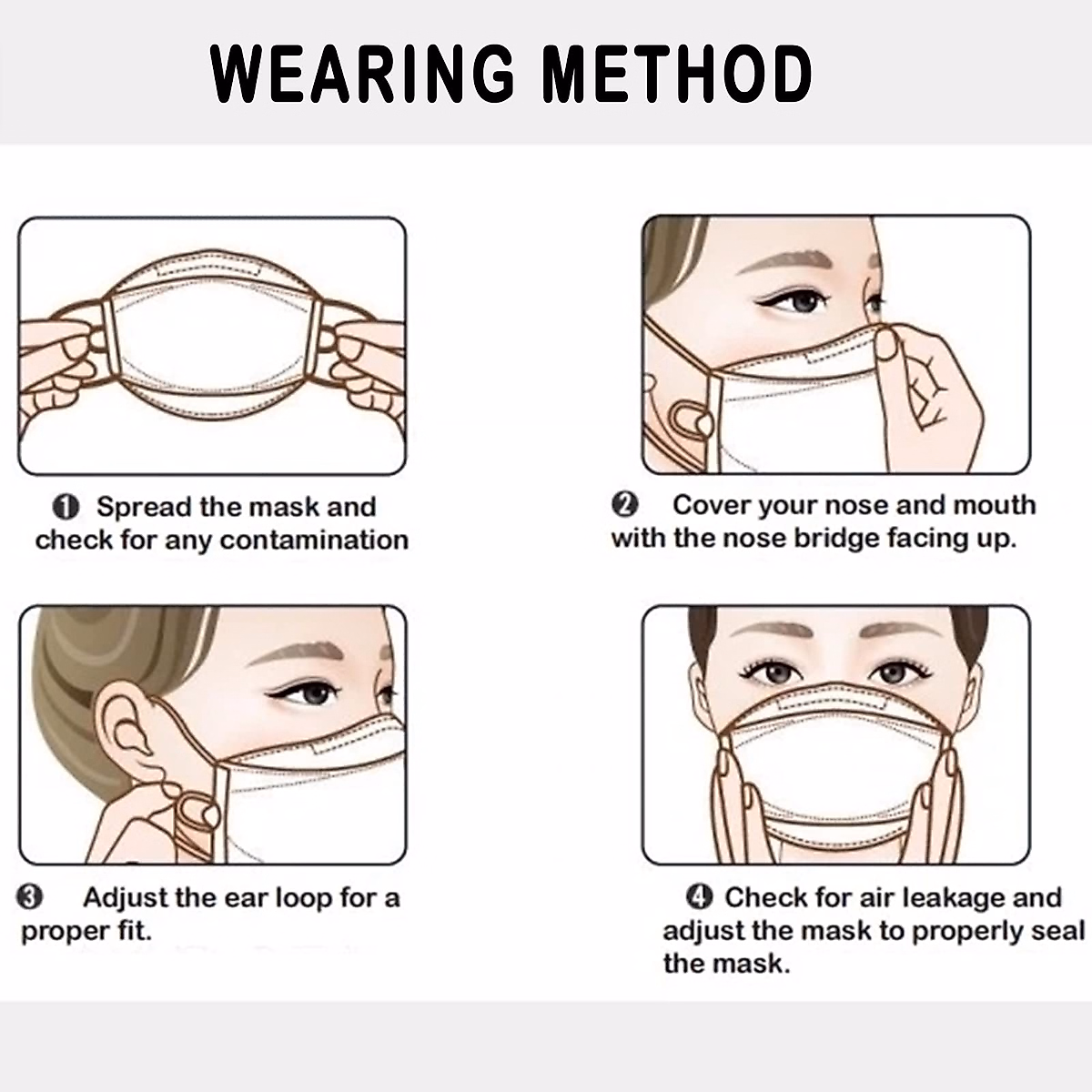 WEARING METHOD

❶ Spread the mask and check for any contamination

❷ Cover your nose and mouth with the nose bridge facing up.

❸ Adjust the ear loop for a proper fit.

❹ Check for air leakage and adjust the mask to properly seal the mask.