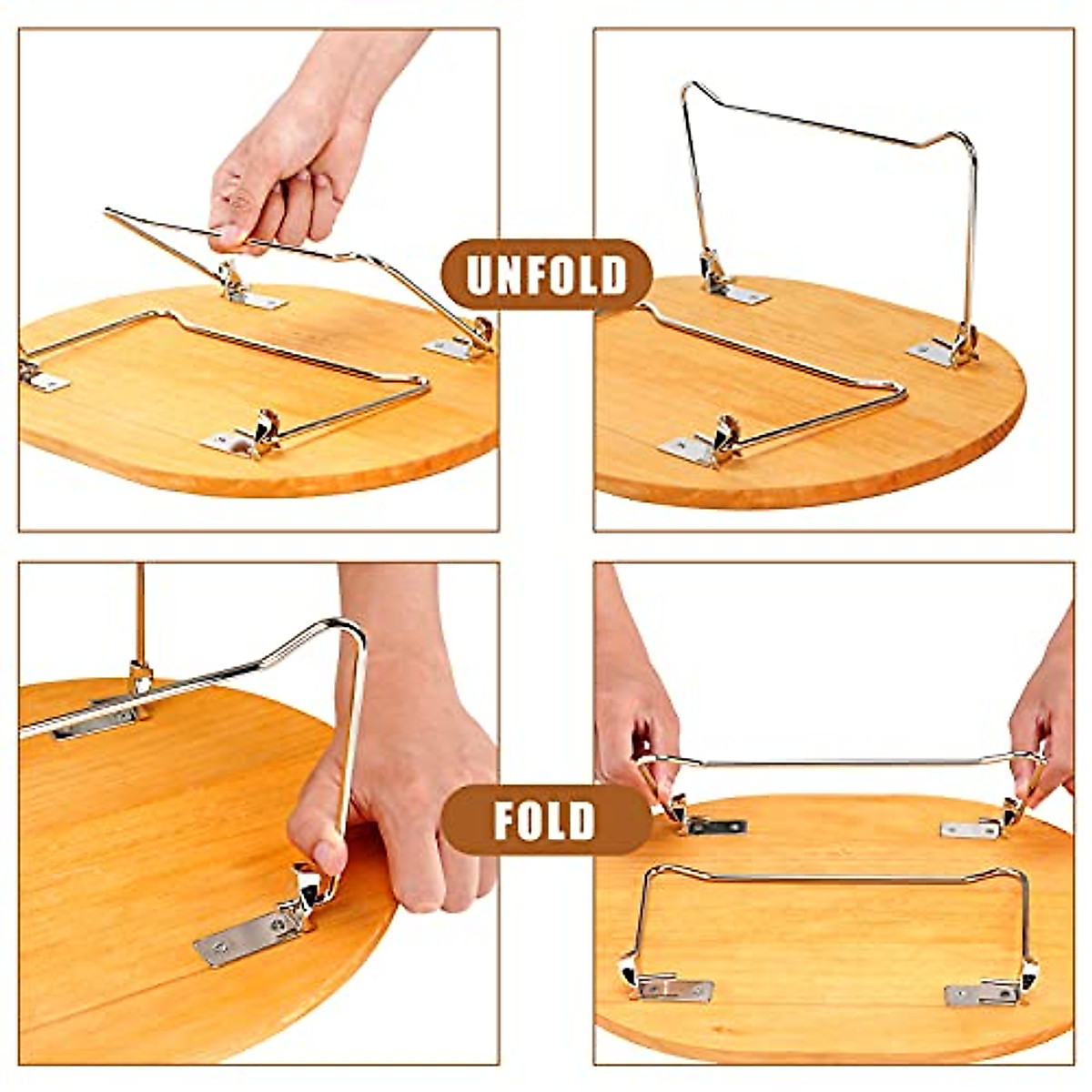 UNFOLD

FOLD