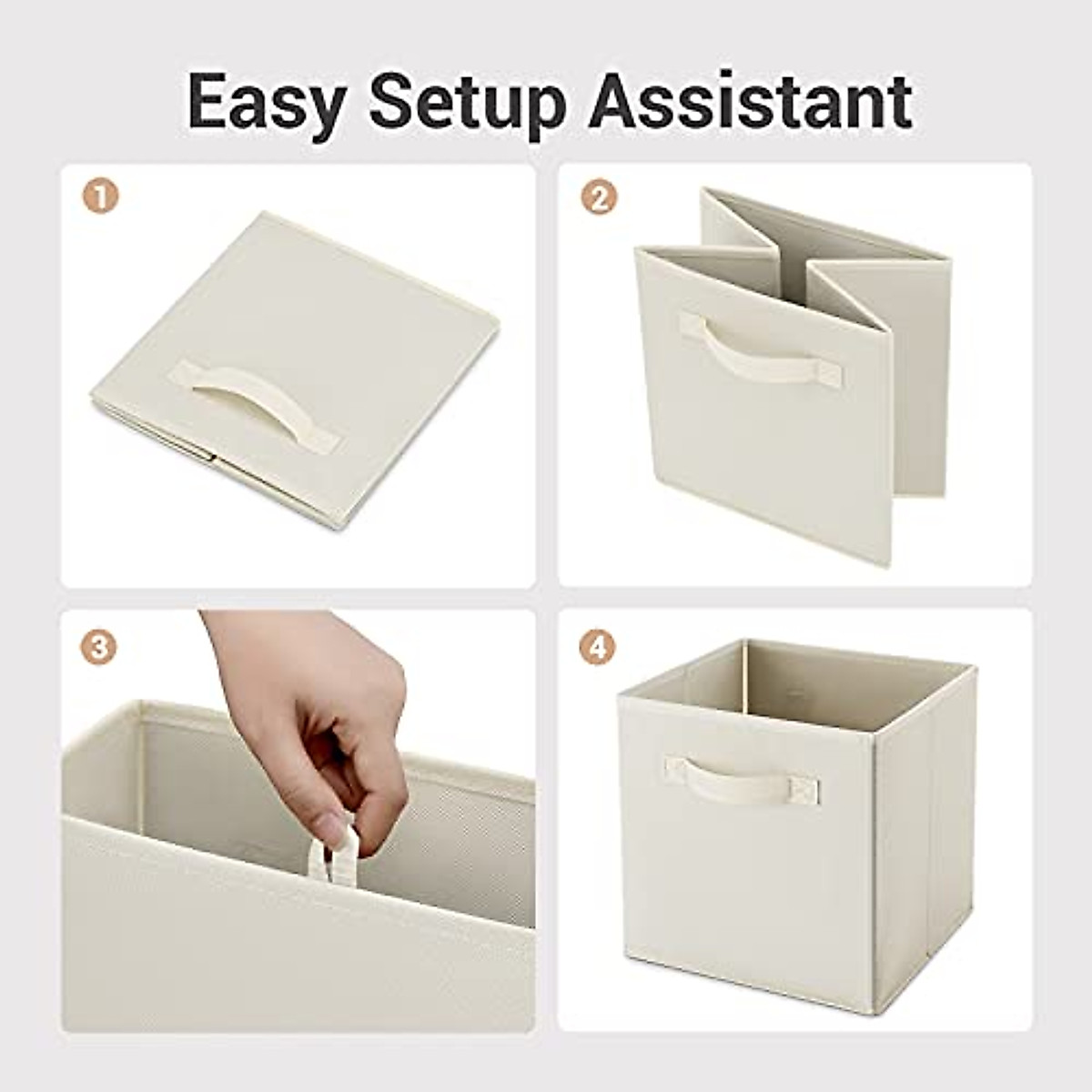 Easy Setup Assistant

1

2

3

4