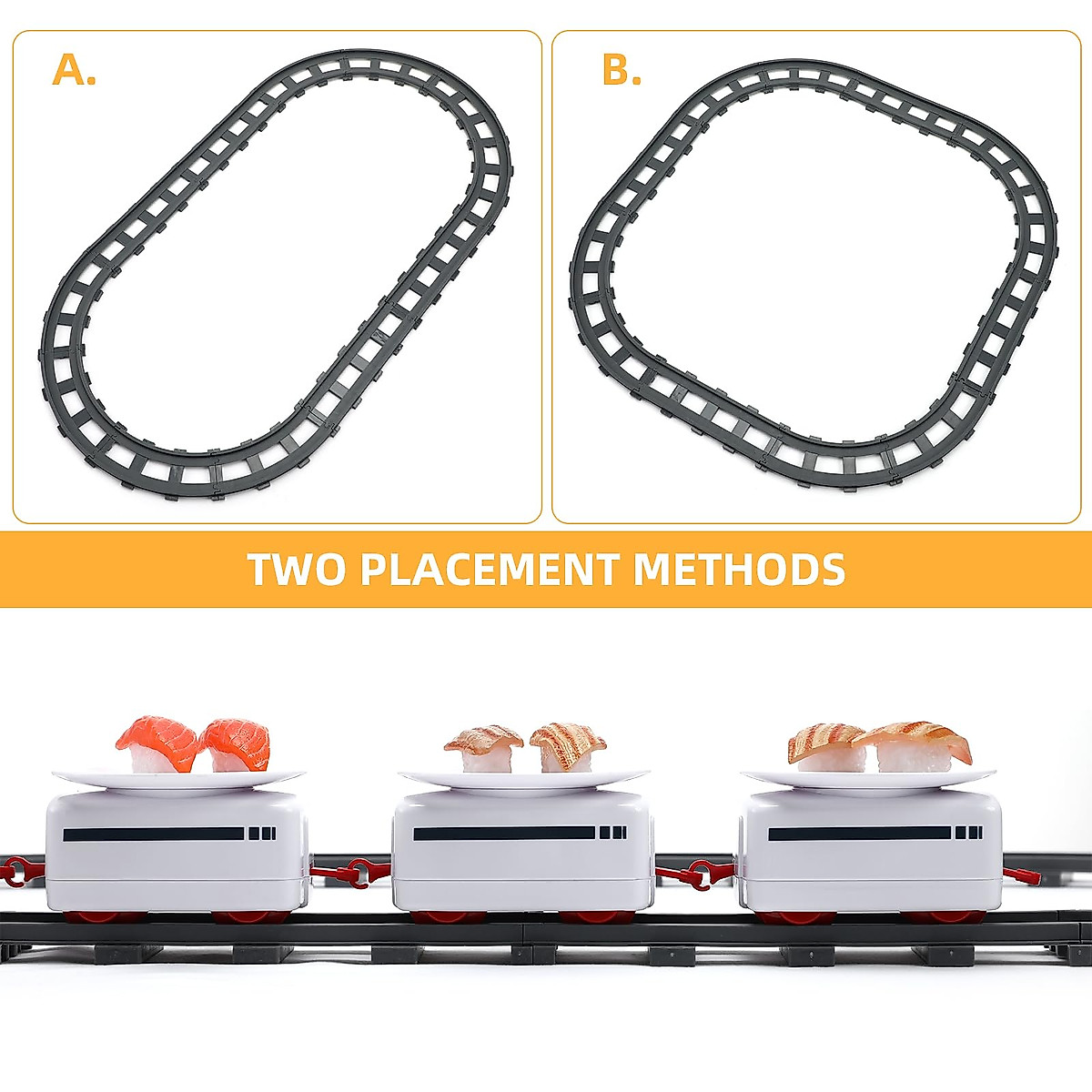 A.

B.

TWO PLACEMENT METHODS