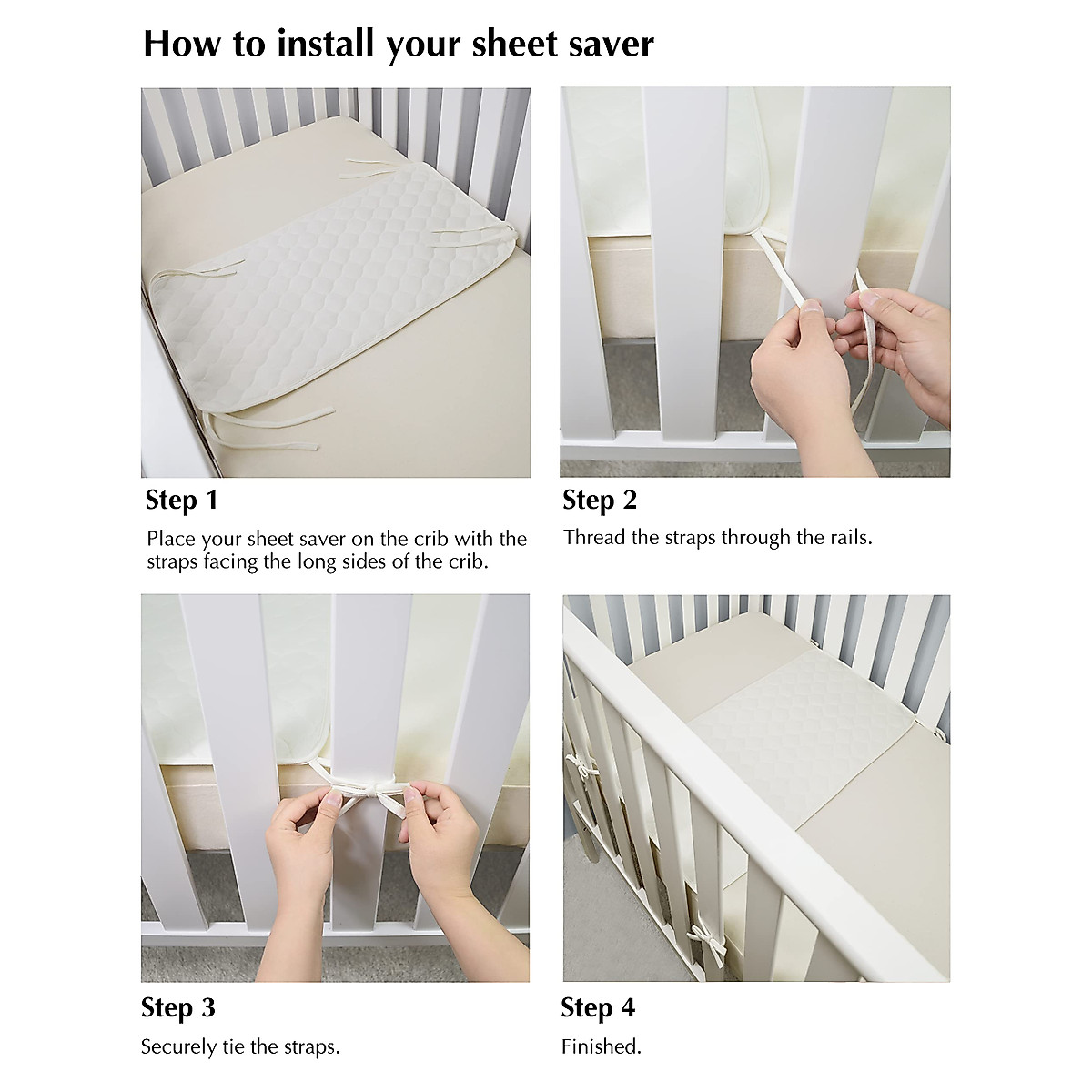 How to install your sheet saver

Step 1

Place your sheet saver on the crib with the straps facing the long sides of the crib.

Step 2

Thread the straps through the rails.

Step 3

Securely tie the straps.

Step 4

Finished.