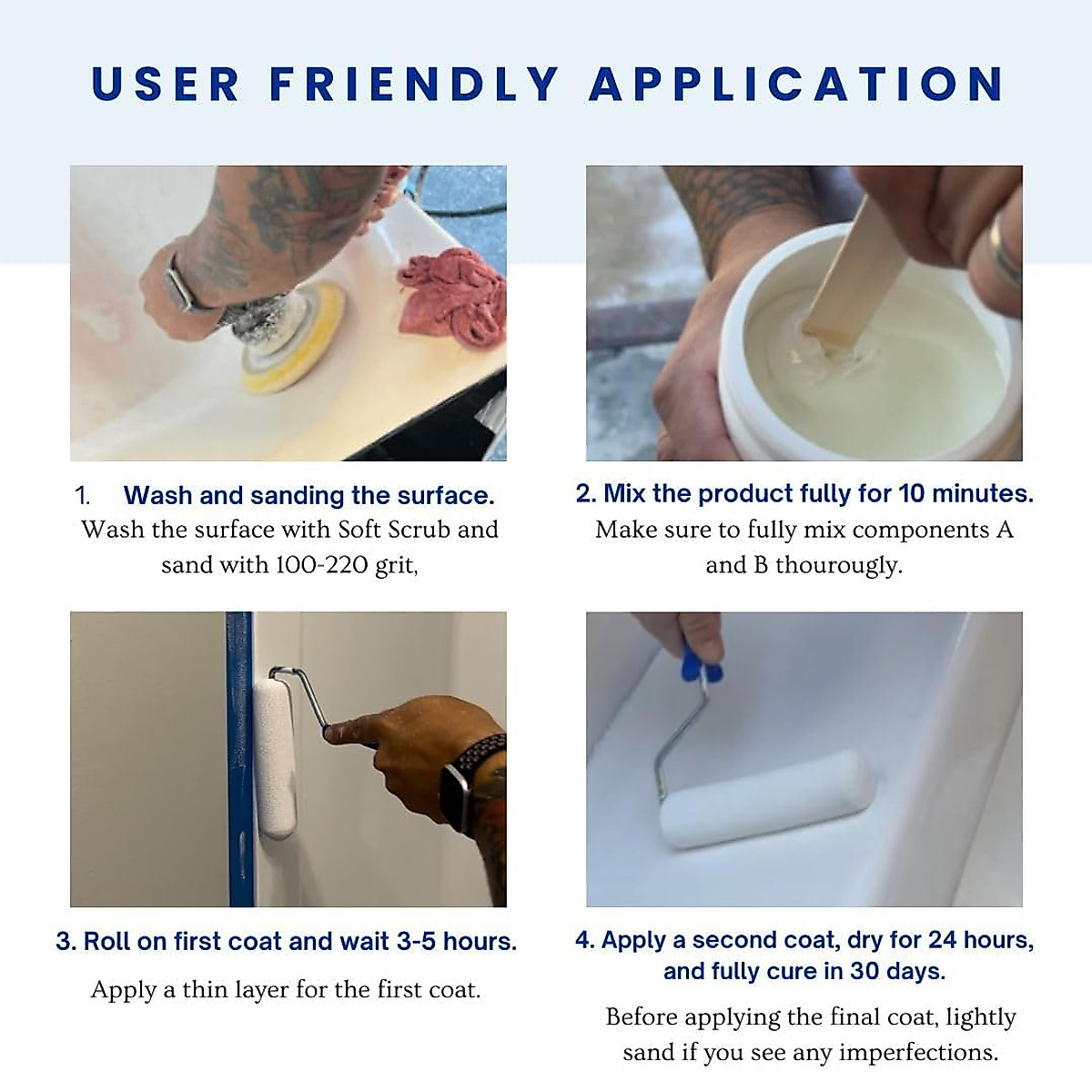 USER FRIENDLY APPLICATION

1. Wash and sanding the surface.
Wash the surface with Soft Scrub and sand with 100-220 grit,

2. Mix the product fully for 10 minutes.
Make sure to fully mix components A and B thourougly.

3. Roll on first coat and wait 3-5 hours.
Apply a thin layer for the first coat.

4. Apply a second coat, dry for 24 hours, and fully cure in 30 days.
Before applying the final coat, lightly sand if you see any imperfections.