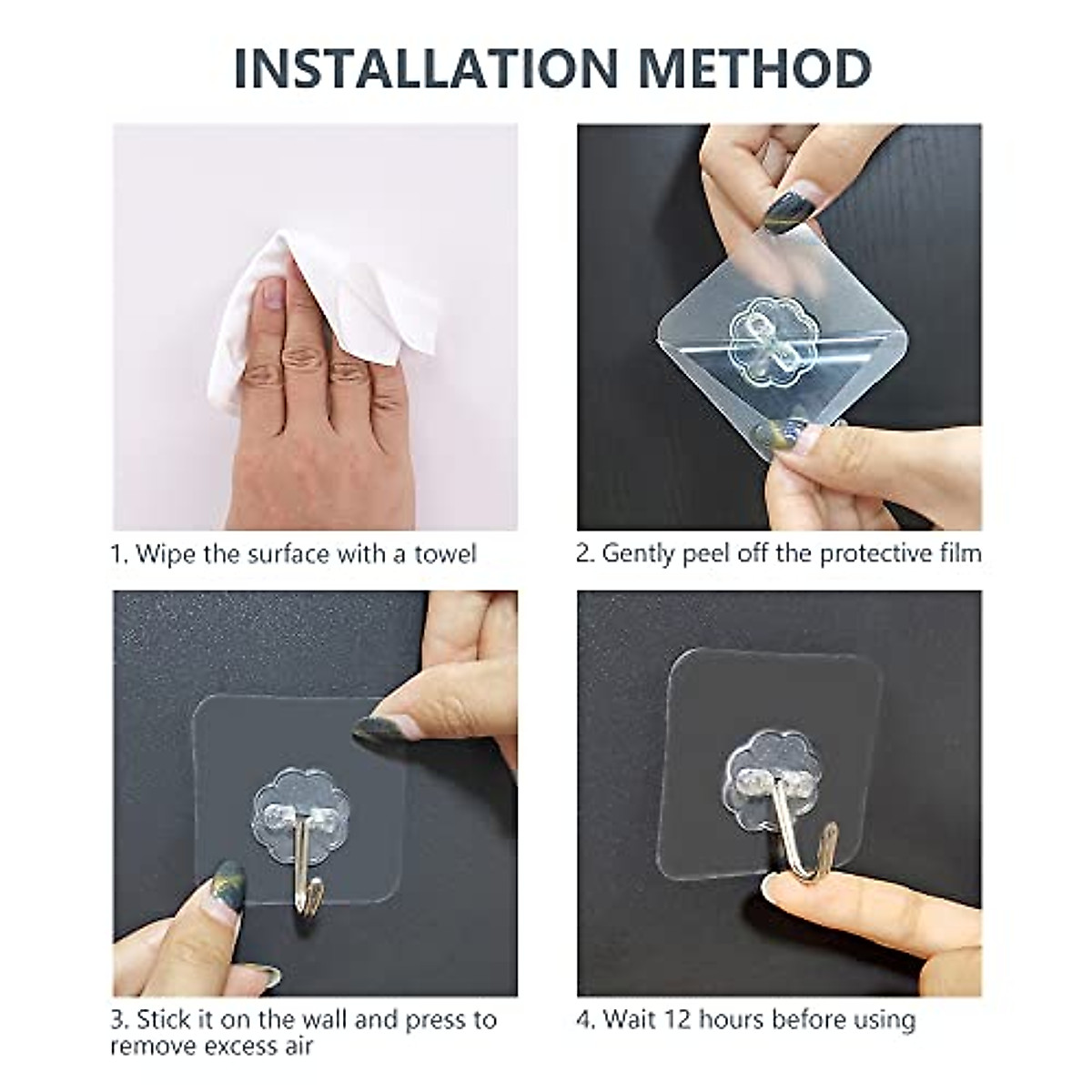 INSTALLATION METHOD

1. Wipe the surface with a towel

2. Gently peel off the protective film

3. Stick it on the wall and press to remove excess air

4. Wait 12 hours before using