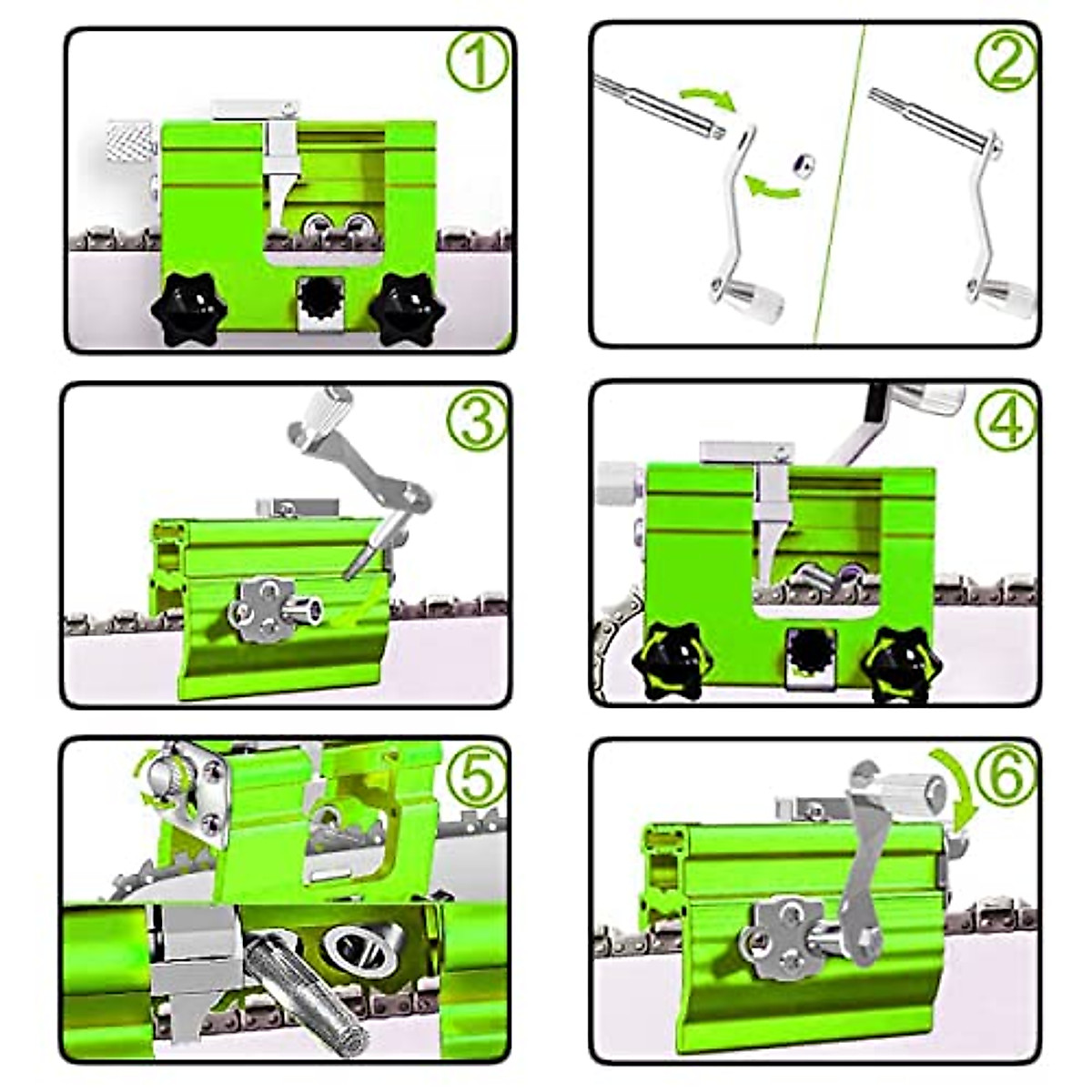 ①
②
③
④
⑤
⑥