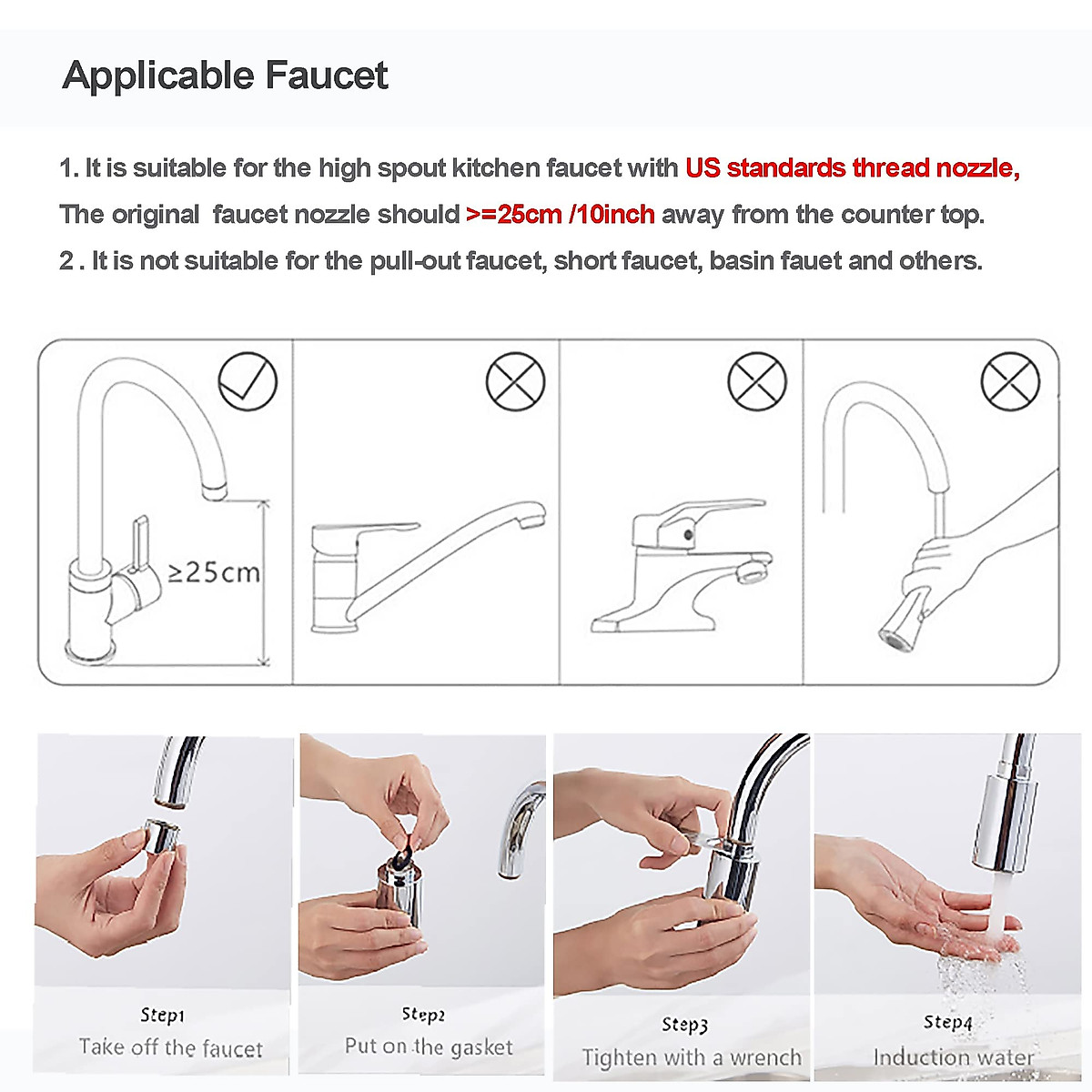 Applicable Faucet

1. It is suitable for the high spout kitchen faucet with US standards thread nozzle, The original faucet nozzle should >=25cm /10inch away from the counter top.

2 . It is not suitable for the pull-out faucet, short faucet, basin fauet and others.

≥25cm

Step1
Take off the faucet

Step2
Put on the gasket

Step3
Tighten with a wrench

Step4
Induction water