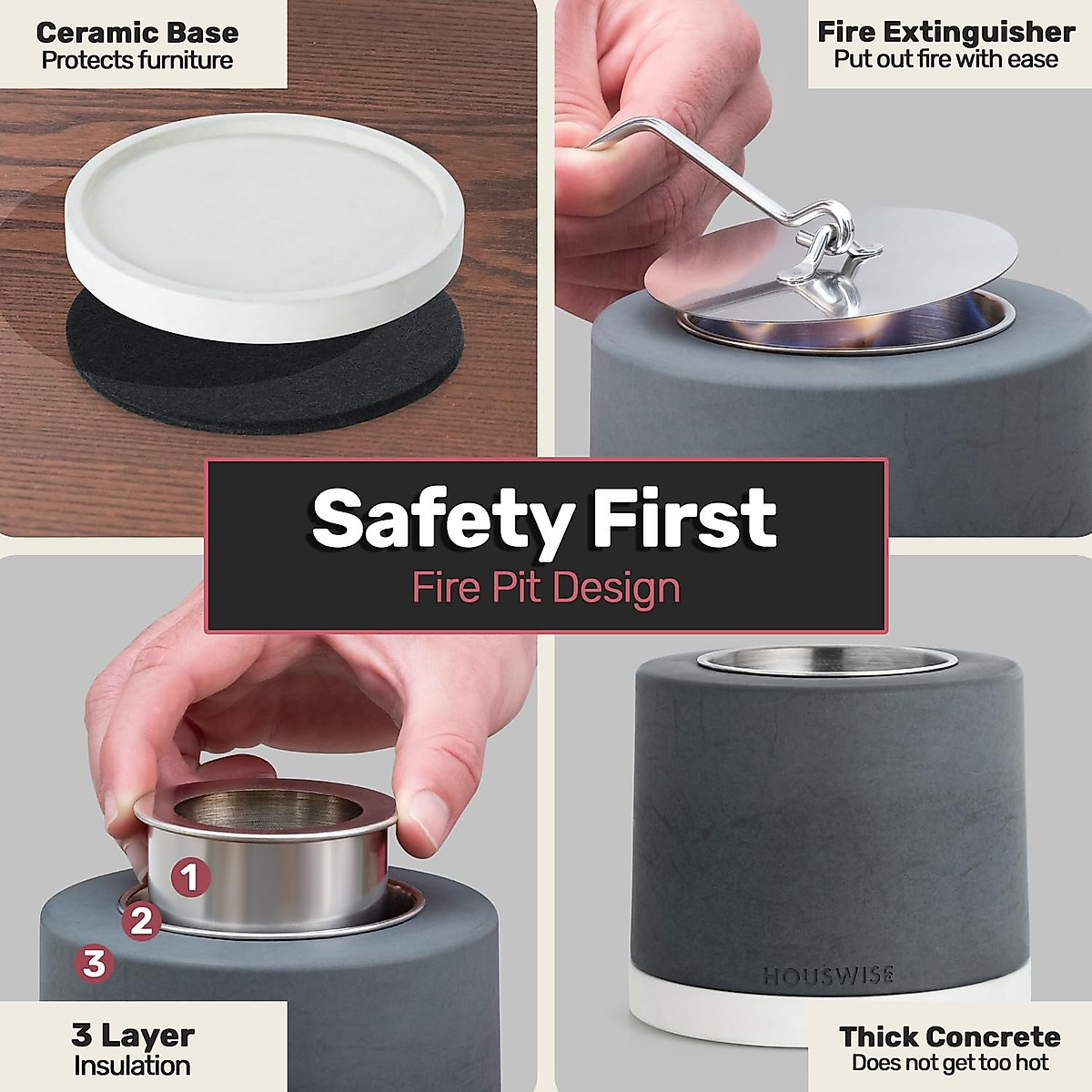 Ceramic Base
Protects furniture

Fire Extinguisher
Put out fire with ease

Safety First
Fire Pit Design

1
2
3

3 Layer
Insulation

HOUSWISE

Thick Concrete
Does not get too hot