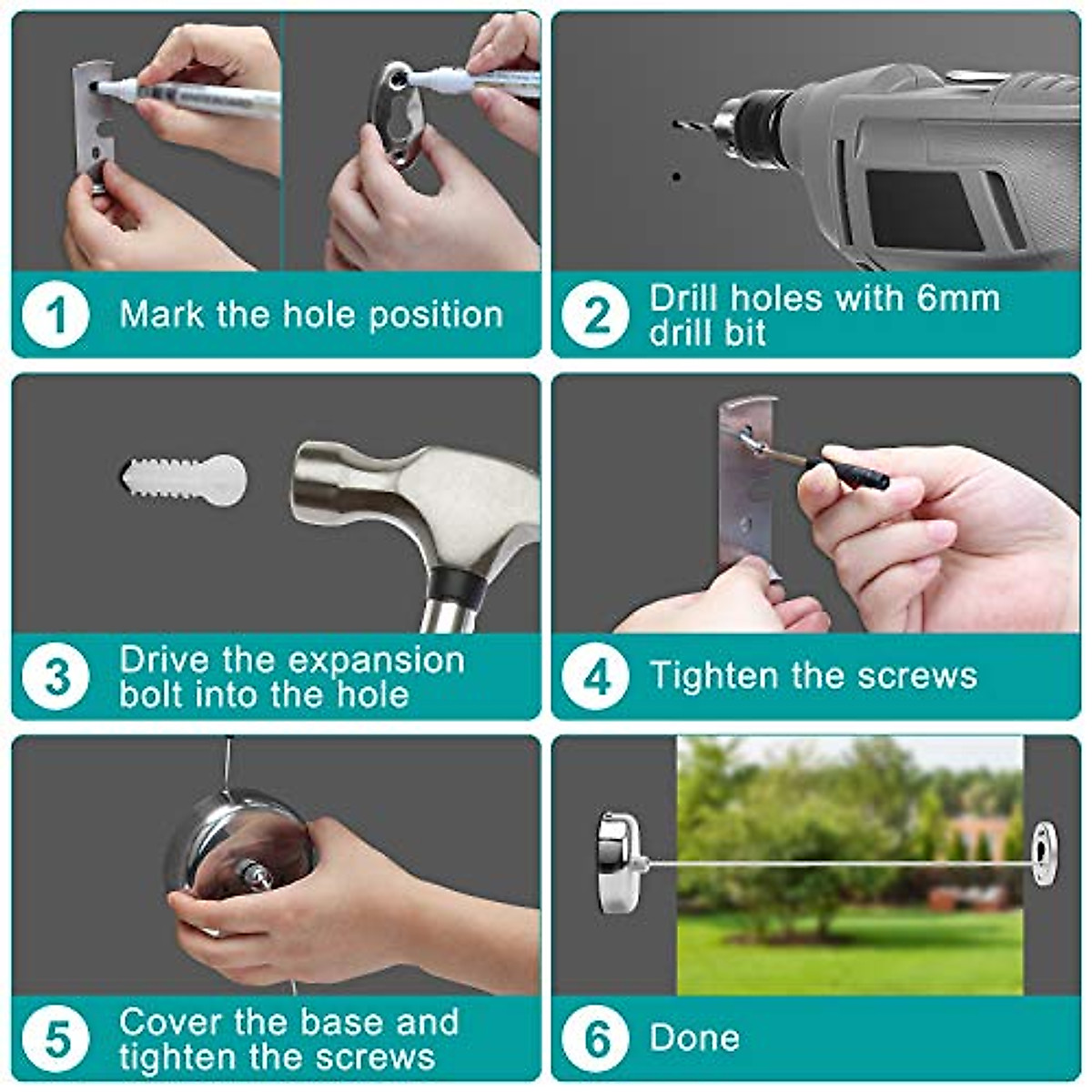 1 Mark the hole position

2 Drill holes with 6mm drill bit

3 Drive the expansion bolt into the hole

4 Tighten the screws

5 Cover the base and tighten the screws

6 Done