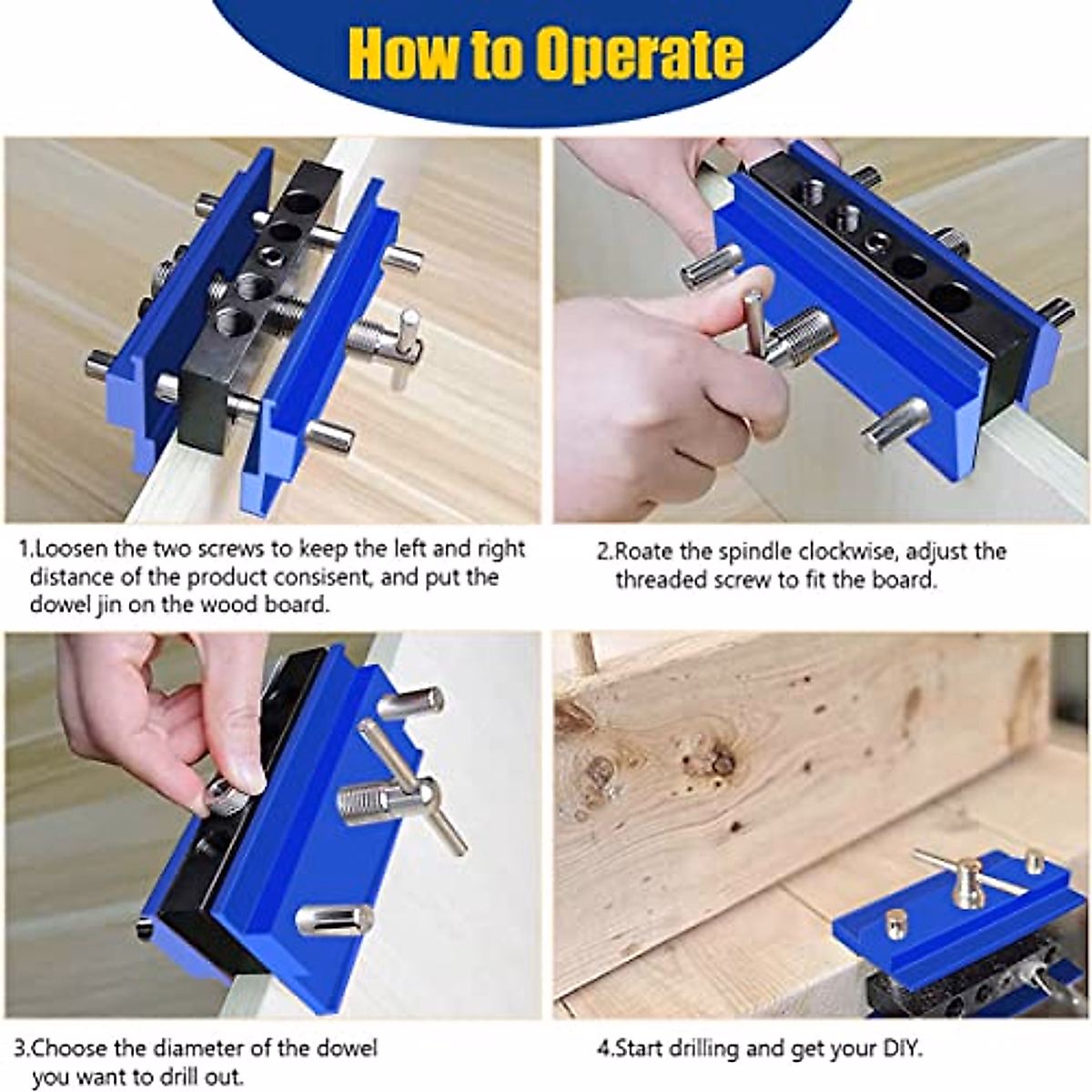 How to Operate

1.Loosen the two screws to keep the left and right distance of the product consisent, and put the dowel jin on the wood board.

2.Roate the spindle clockwise, adjust the threaded screw to fit the board.

3.Choose the diameter of the dowel you want to drill out.

4.Start drilling and get your DIY.