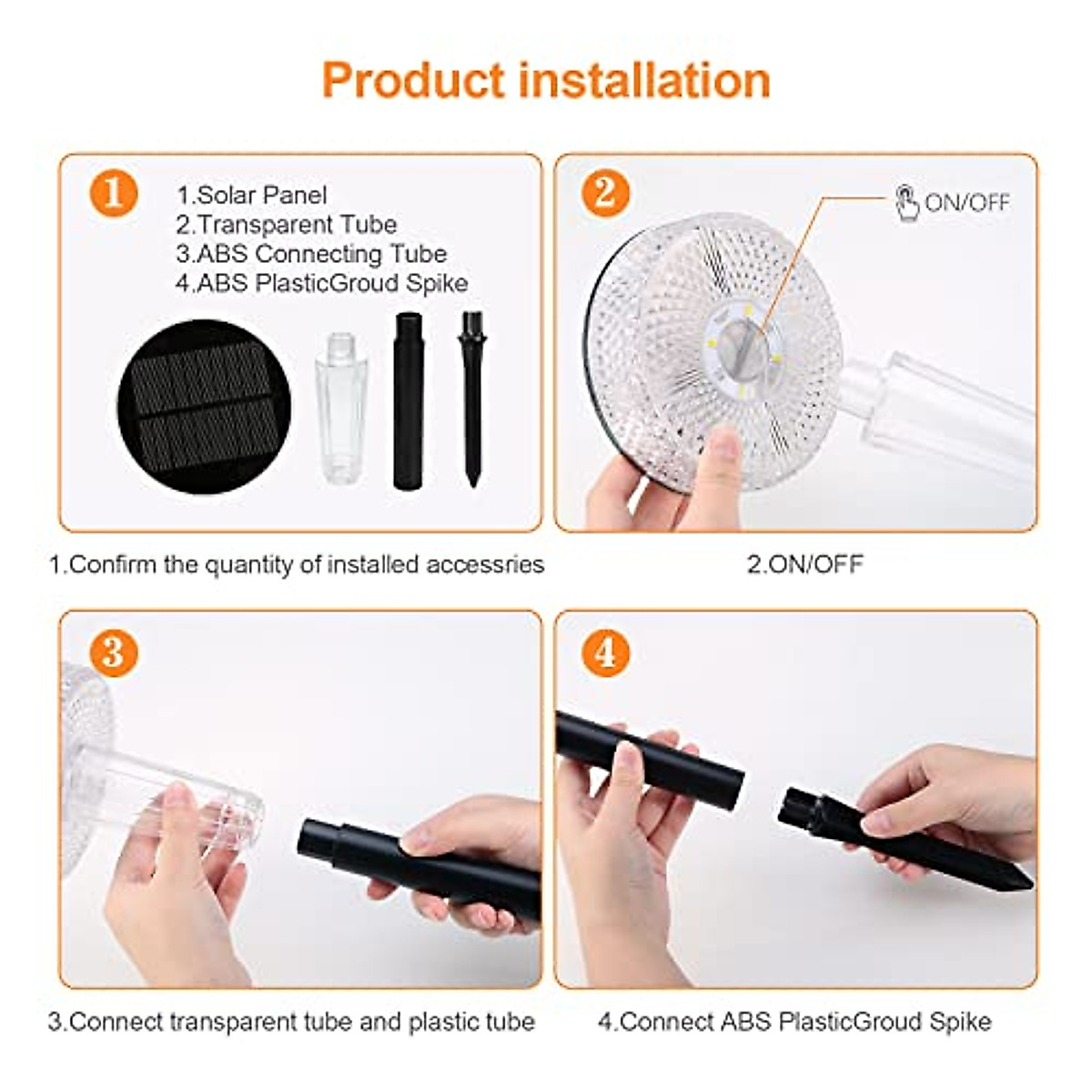 Product installation

1

1.Solar Panel
2.Transparent Tube
3.ABS Connecting Tube
4.ABS PlasticGroud Spike

1.Confirm the quantity of installed accessries

2

ON/OFF

2.ON/OFF

3

3.Connect transparent tube and plastic tube

4

4.Connect ABS PlasticGroud Spike