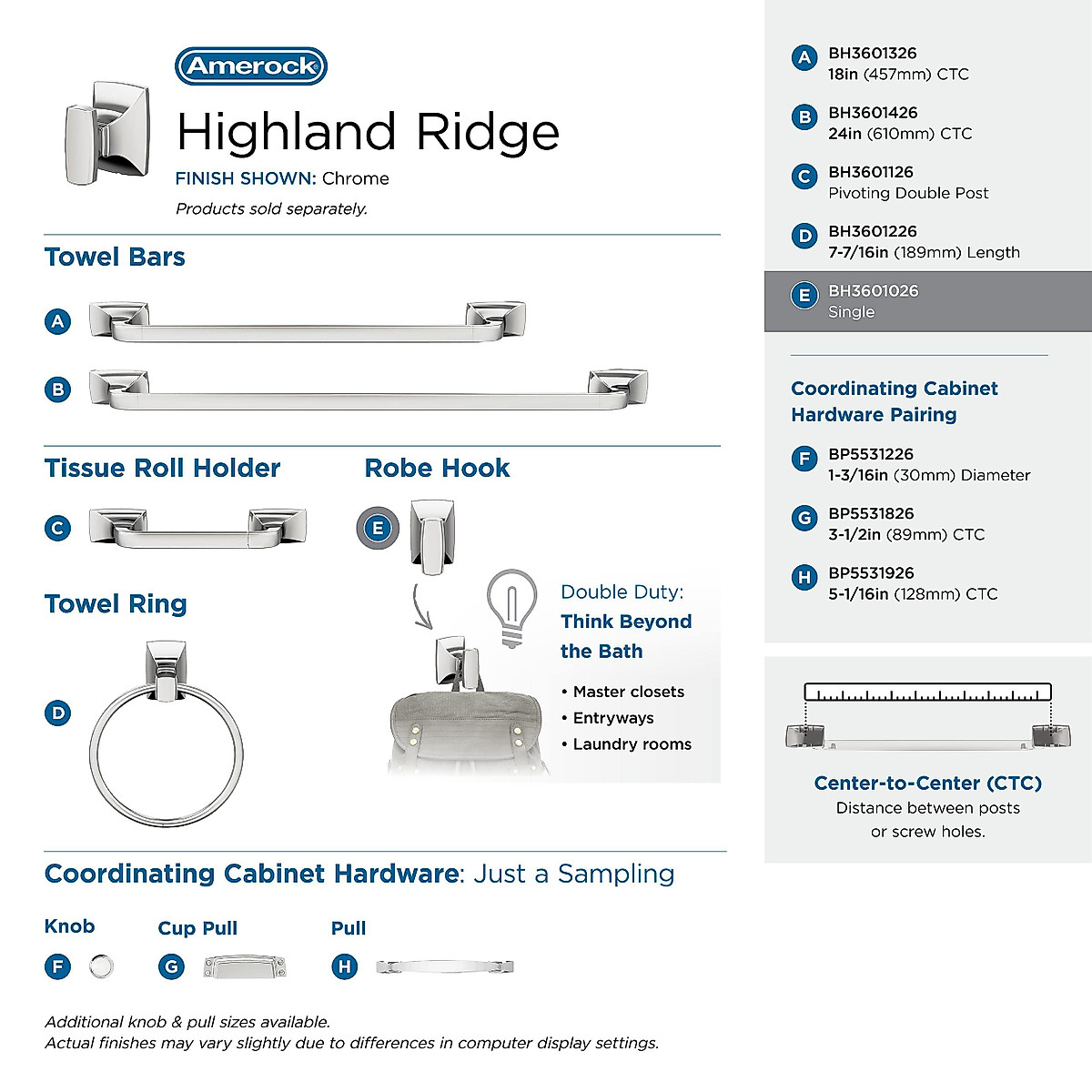 Amerock

Highland Ridge

FINISH SHOWN: Chrome

Products sold separately.

Towel Bars

A

B

Tissue Roll Holder

C

Robe Hook

E

Towel Ring

D

Double Duty: Think Beyond the Bath

• Master closets
• Entryways
• Laundry rooms

Coordinating Cabinet Hardware: Just a Sampling

Knob
F

Cup Pull
G

Pull
H

Additional knob & pull sizes available.
Actual finishes may vary slightly due to differences in computer display settings.

A BH3601326
18in (457mm) CTC

B BH3601426
24in (610mm) CTC

C BH3601126
Pivoting Double Post

D BH3601226
7-7/16in (189mm) Length

E BH3601026
Single

Coordinating Cabinet Hardware Pairing

F BP5531226
1-3/16in (30mm) Diameter

G BP5531826
3-1/2in (89mm) CTC

H BP5531926
5-1/16in (128mm) CTC

Center-to-Center (CTC)
Distance between posts or screw holes.