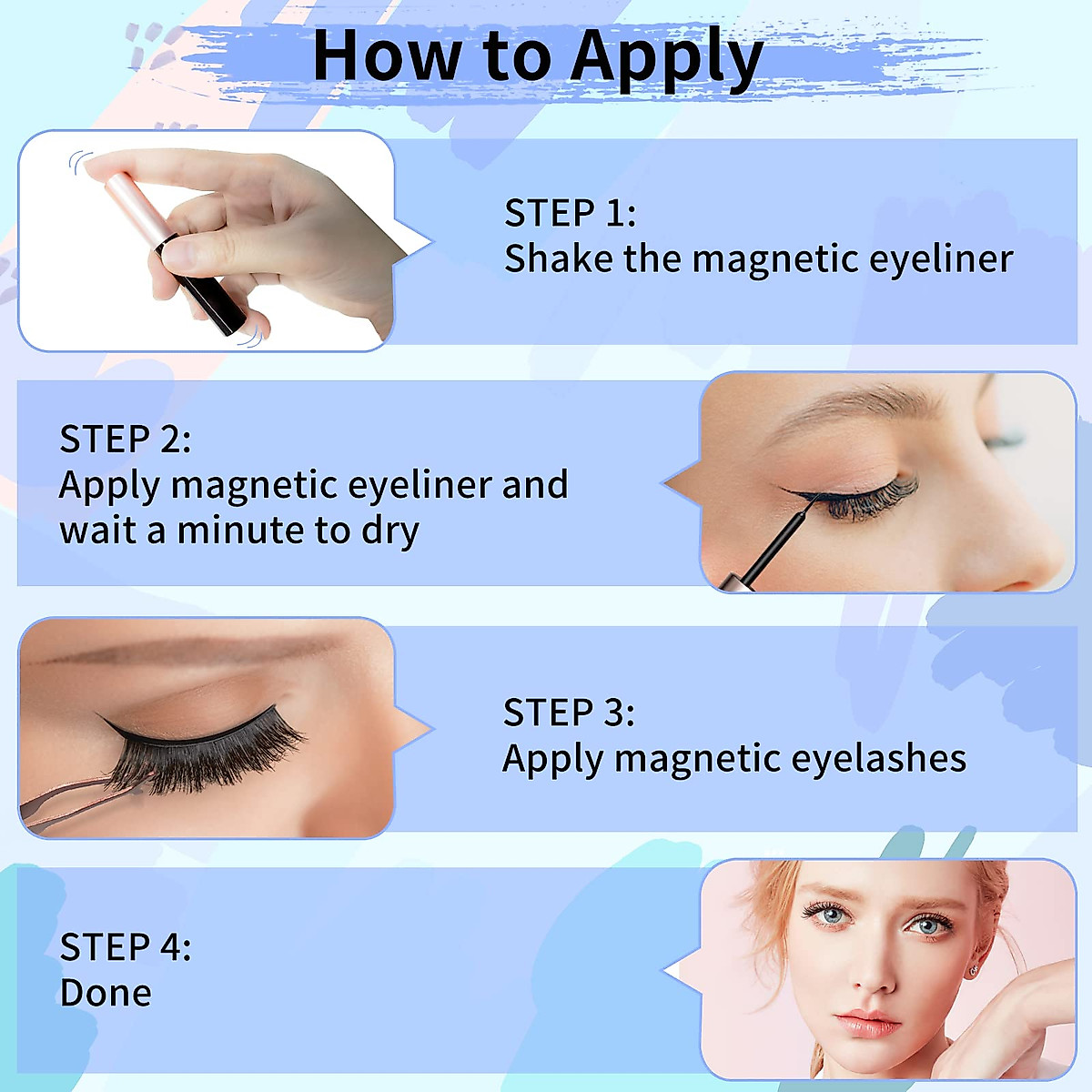 How to Apply

STEP 1:
Shake the magnetic eyeliner

STEP 2:
Apply magnetic eyeliner and wait a minute to dry

STEP 3:
Apply magnetic eyelashes

STEP 4:
Done