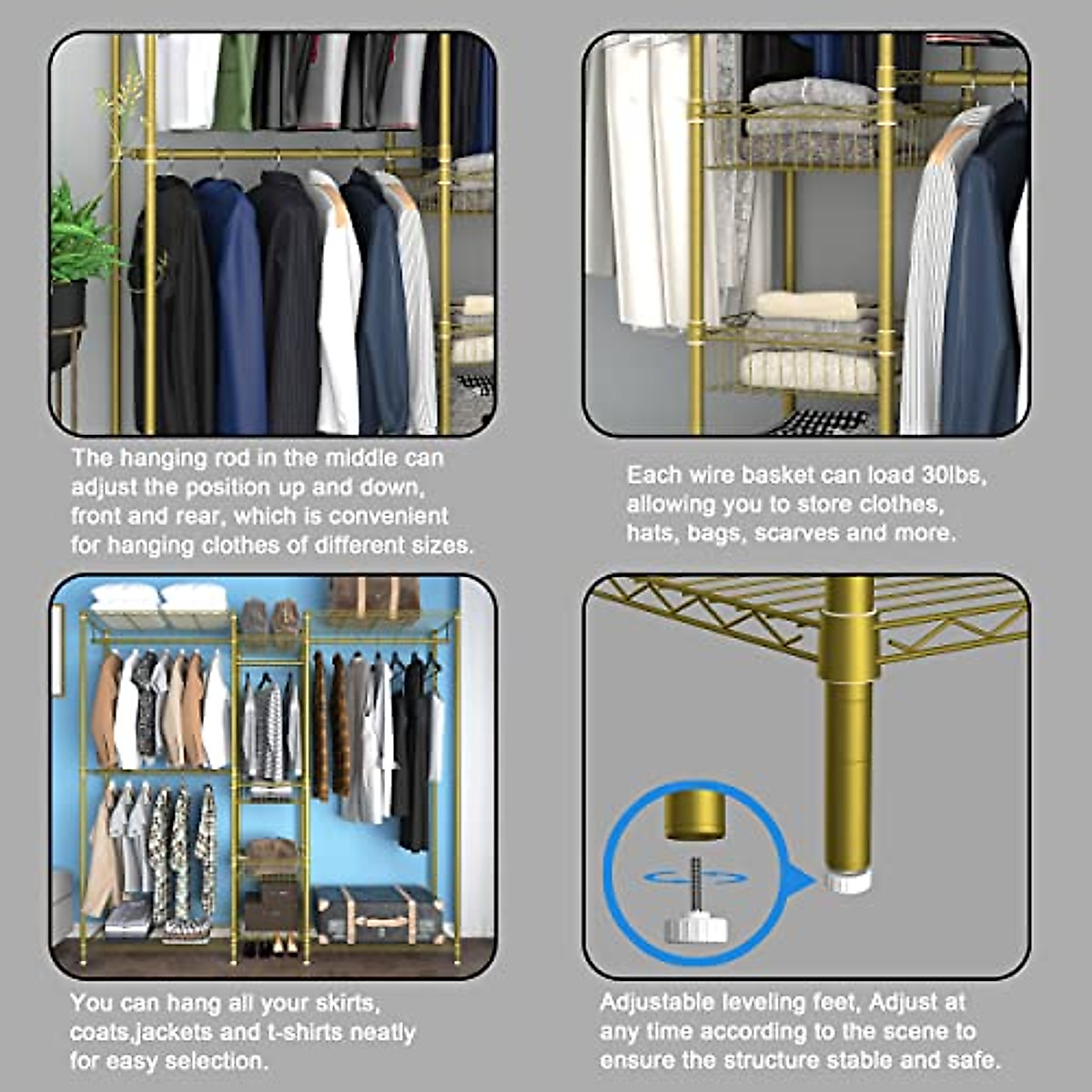 The hanging rod in the middle can adjust the position up and down, front and rear, which is convenient for hanging clothes of different sizes.

Each wire basket can load 30lbs, allowing you to store clothes, hats, bags, scarves and more.

You can hang all your skirts, coats,jackets and t-shirts neatly for easy selection.

Adjustable leveling feet, Adjust at any time according to the scene to ensure the structure stable and safe.