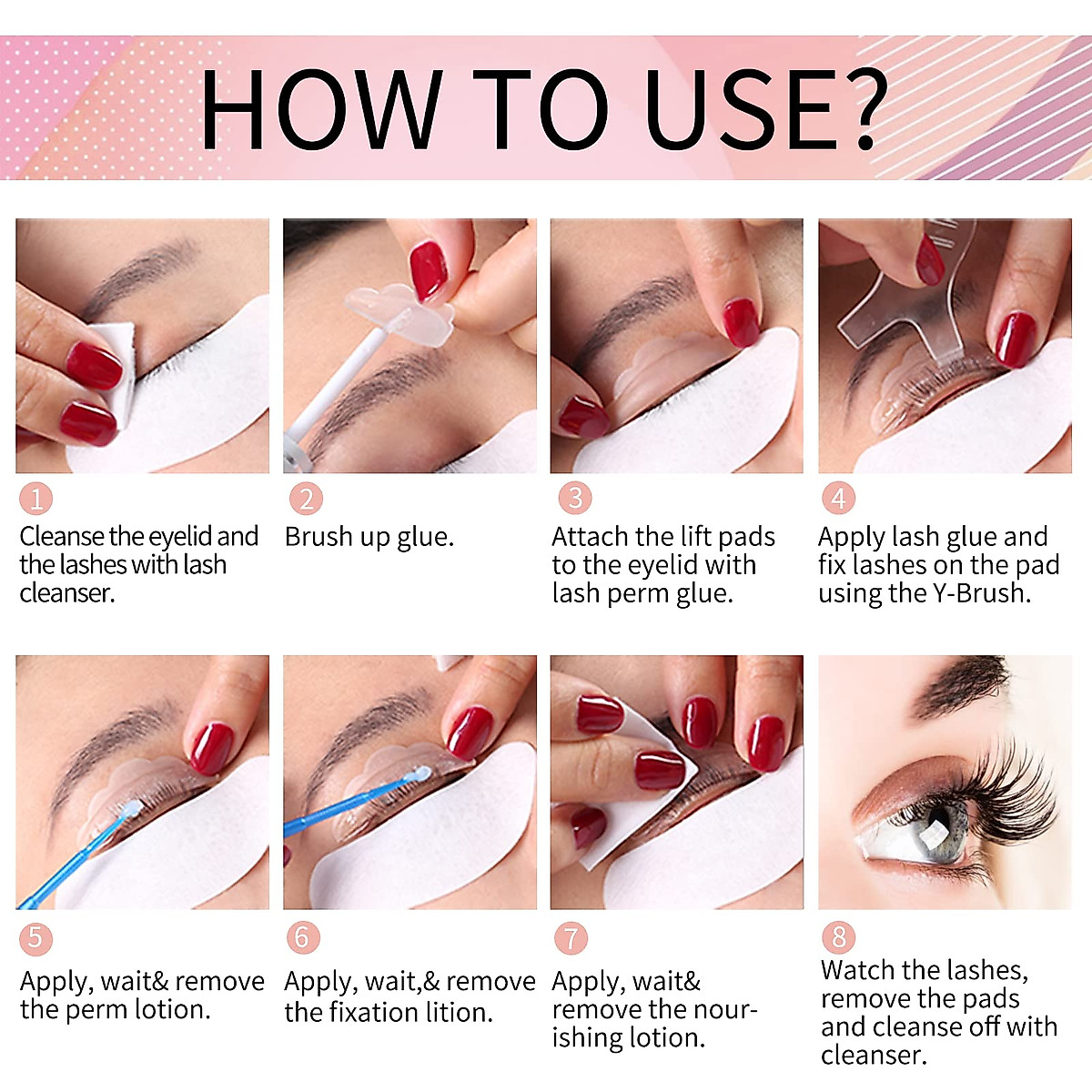 HOW TO USE?

1
Cleanse the eyelid and the lashes with lash cleanser.

2
Brush up glue.

3
Attach the lift pads to the eyelid with lash perm glue.

4
Apply lash glue and fix lashes on the pad using the Y-Brush.

5
Apply, wait& remove the perm lotion.

6
Apply, wait,& remove the fixation lition.

7
Apply, wait& remove the nourishing lotion.

8
Watch the lashes, remove the pads and cleanse off with cleanser.