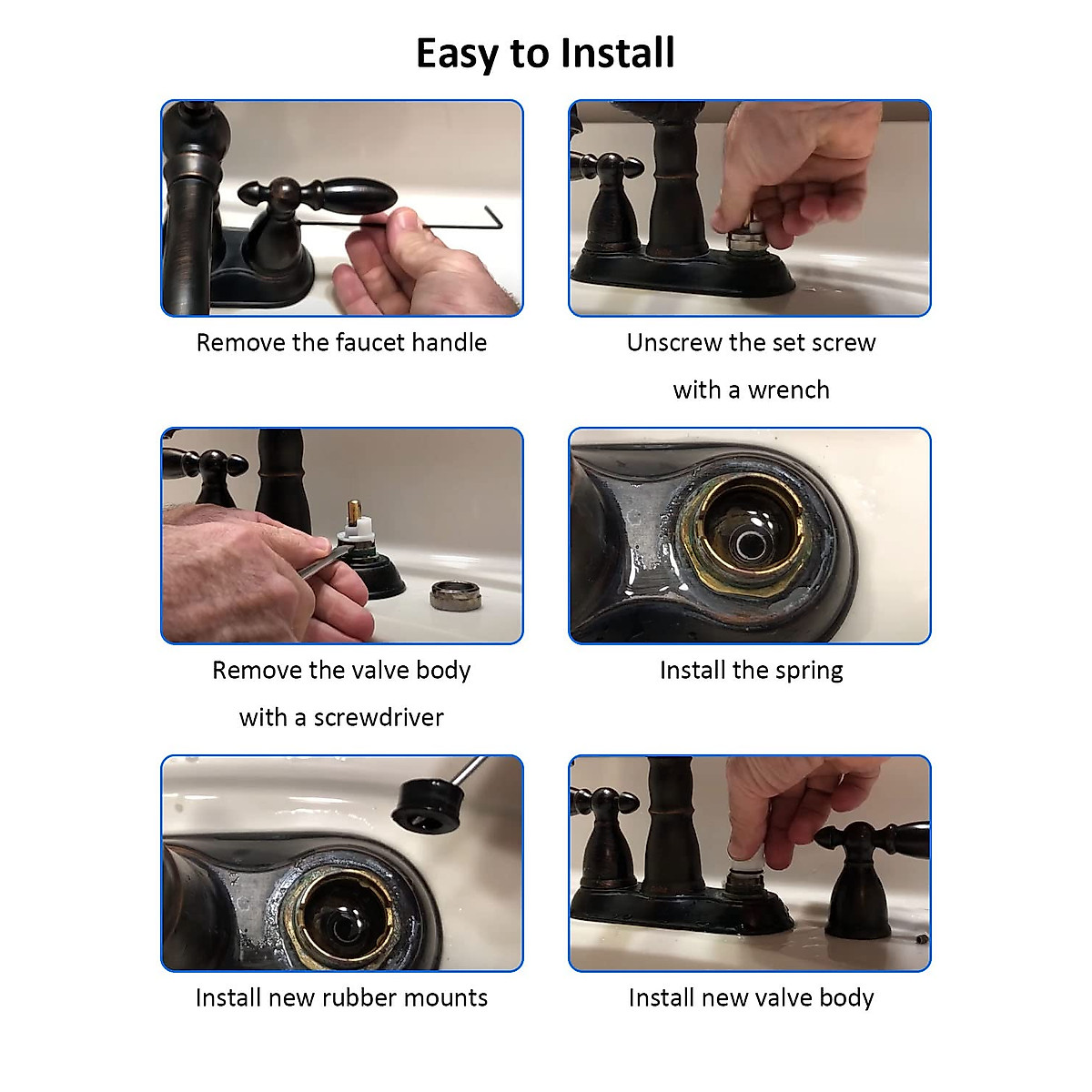 Easy to Install

Remove the faucet handle

Unscrew the set screw with a wrench

Remove the valve body with a screwdriver

Install the spring

Install new rubber mounts

Install new valve body