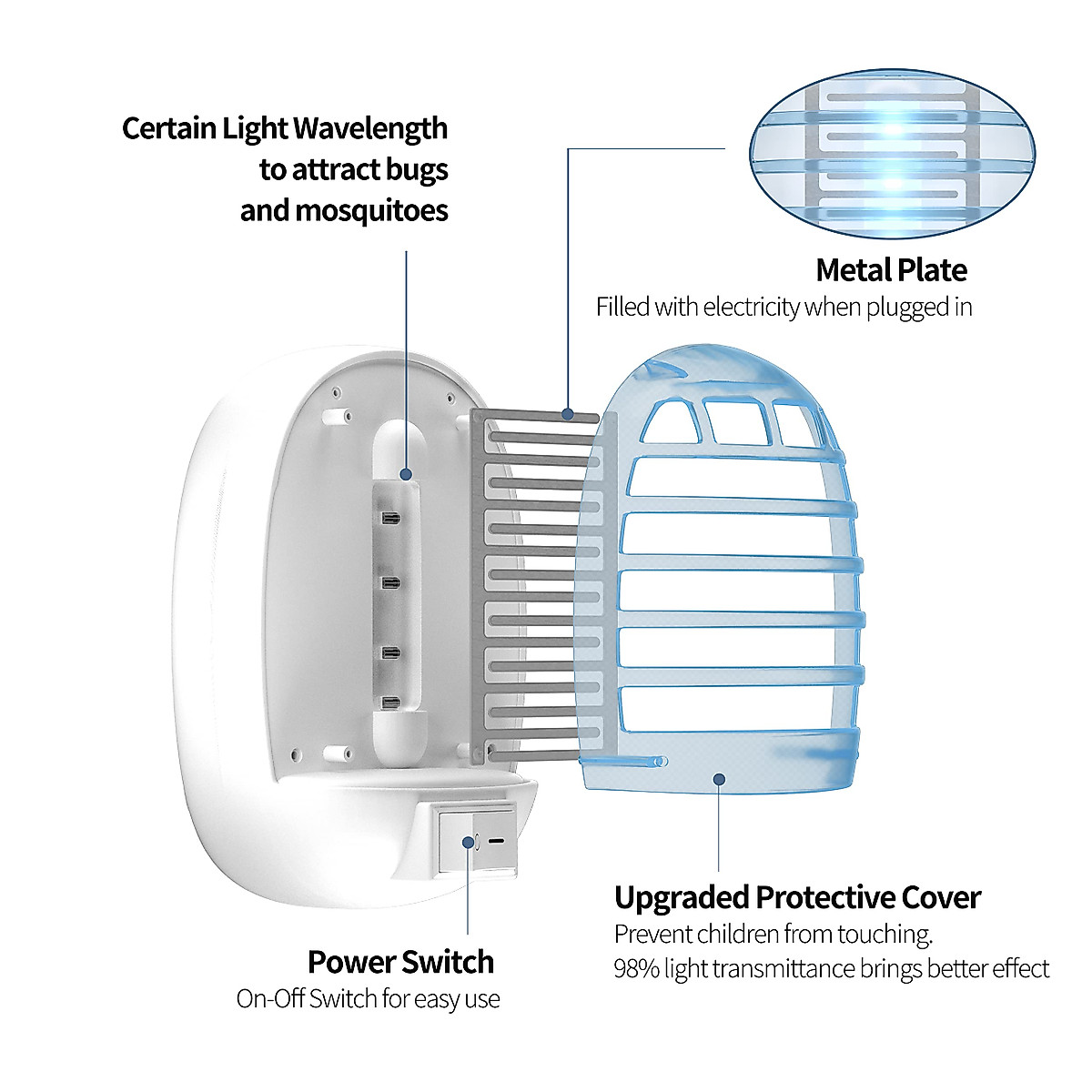 Certain Light Wavelength to attract bugs and mosquitoes

Metal Plate
Filled with electricity when plugged in

Upgraded Protective Cover
Prevent children from touching.
98% light transmittance brings better effect

Power Switch
On-Off Switch for easy use