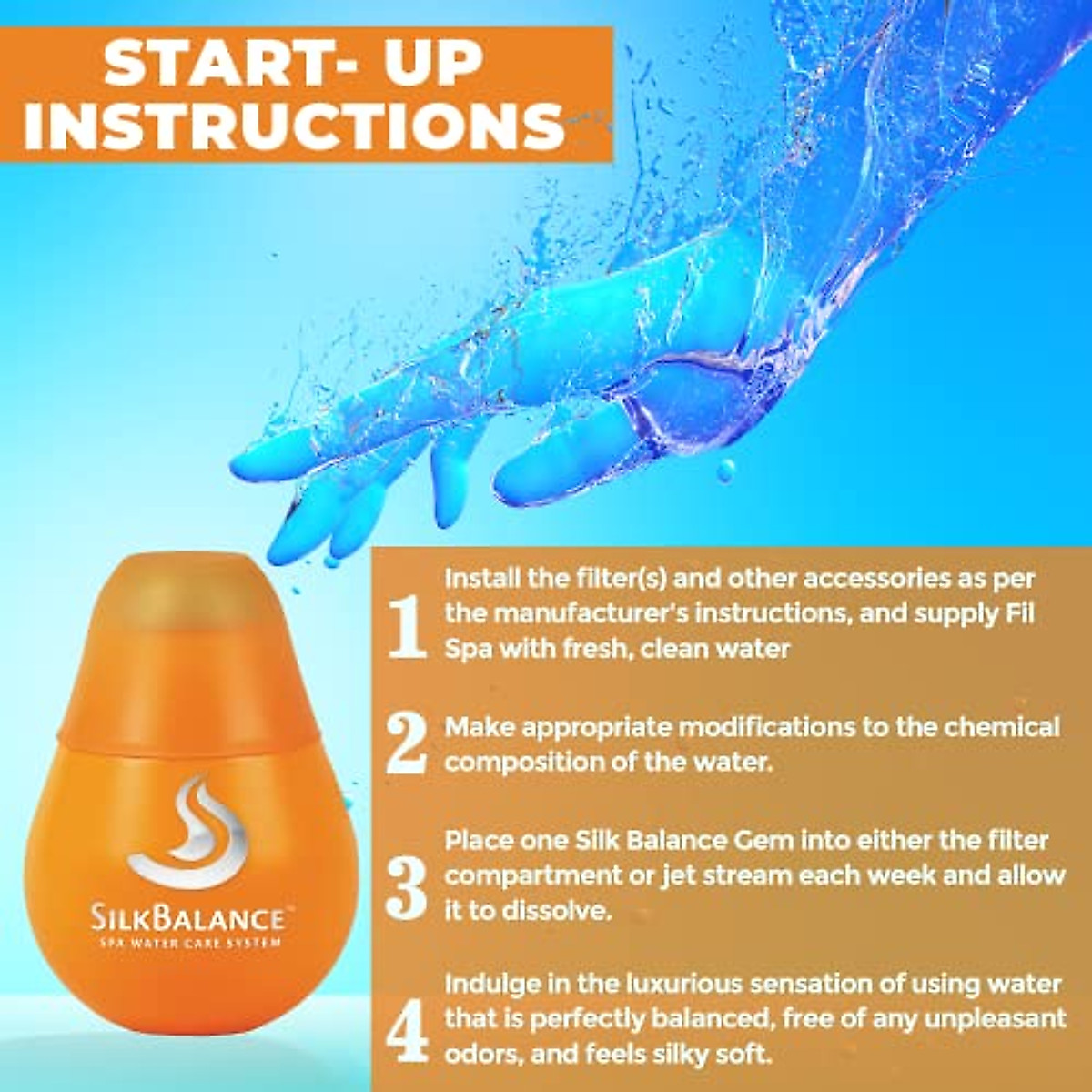 START- UP INSTRUCTIONS

SILKBALANCE™
SPA WATER CARE SYSTEM

1 Install the filter(s) and other accessories as per the manufacturer's instructions, and supply Fil Spa with fresh, clean water

2 Make appropriate modifications to the chemical composition of the water.

3 Place one Silk Balance Gem into either the filter compartment or jet stream each week and allow it to dissolve.

4 Indulge in the luxurious sensation of using water that is perfectly balanced, free of any unpleasant odors, and feels silky soft.